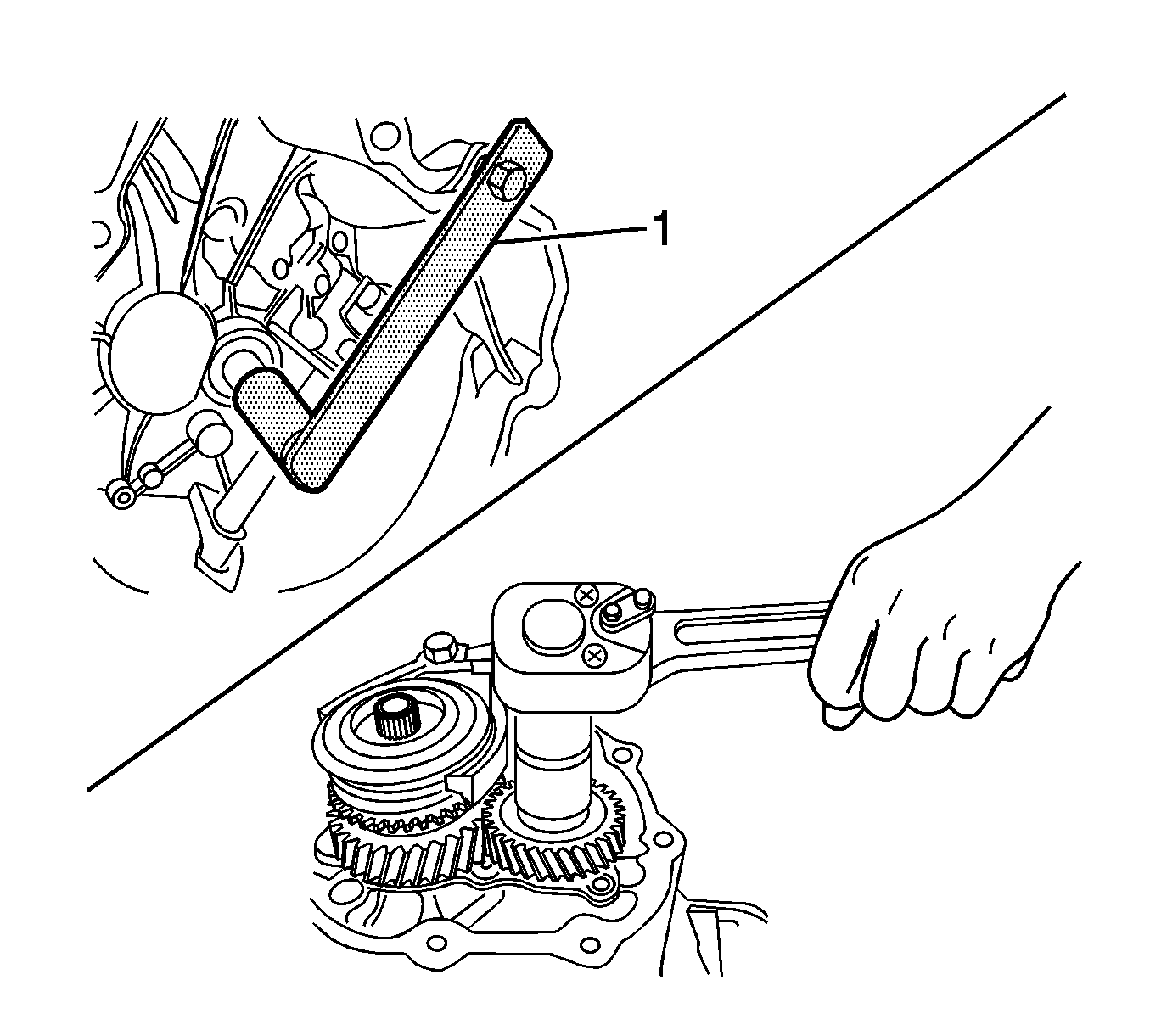 1