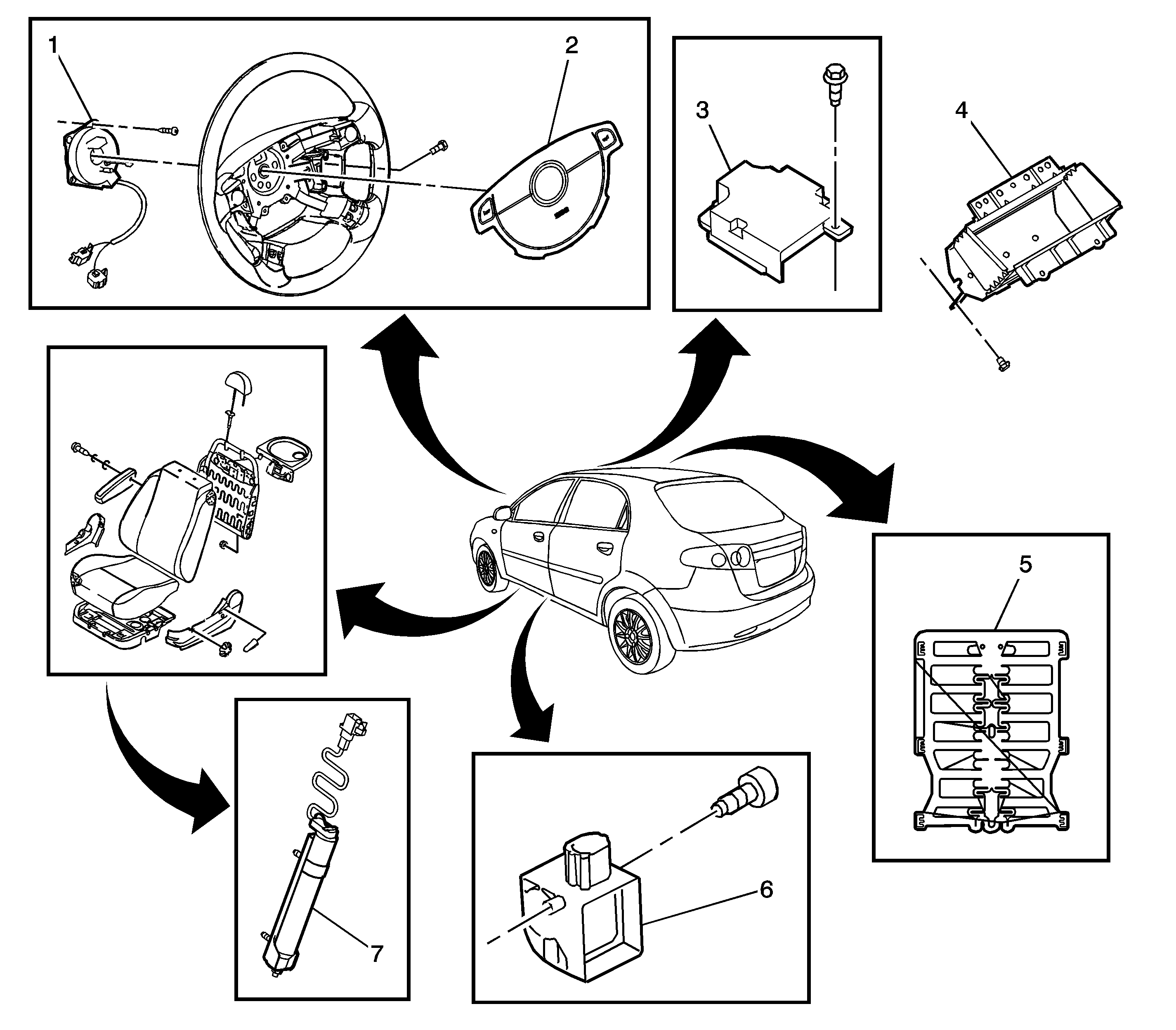 1
2
3
4
5
6
7