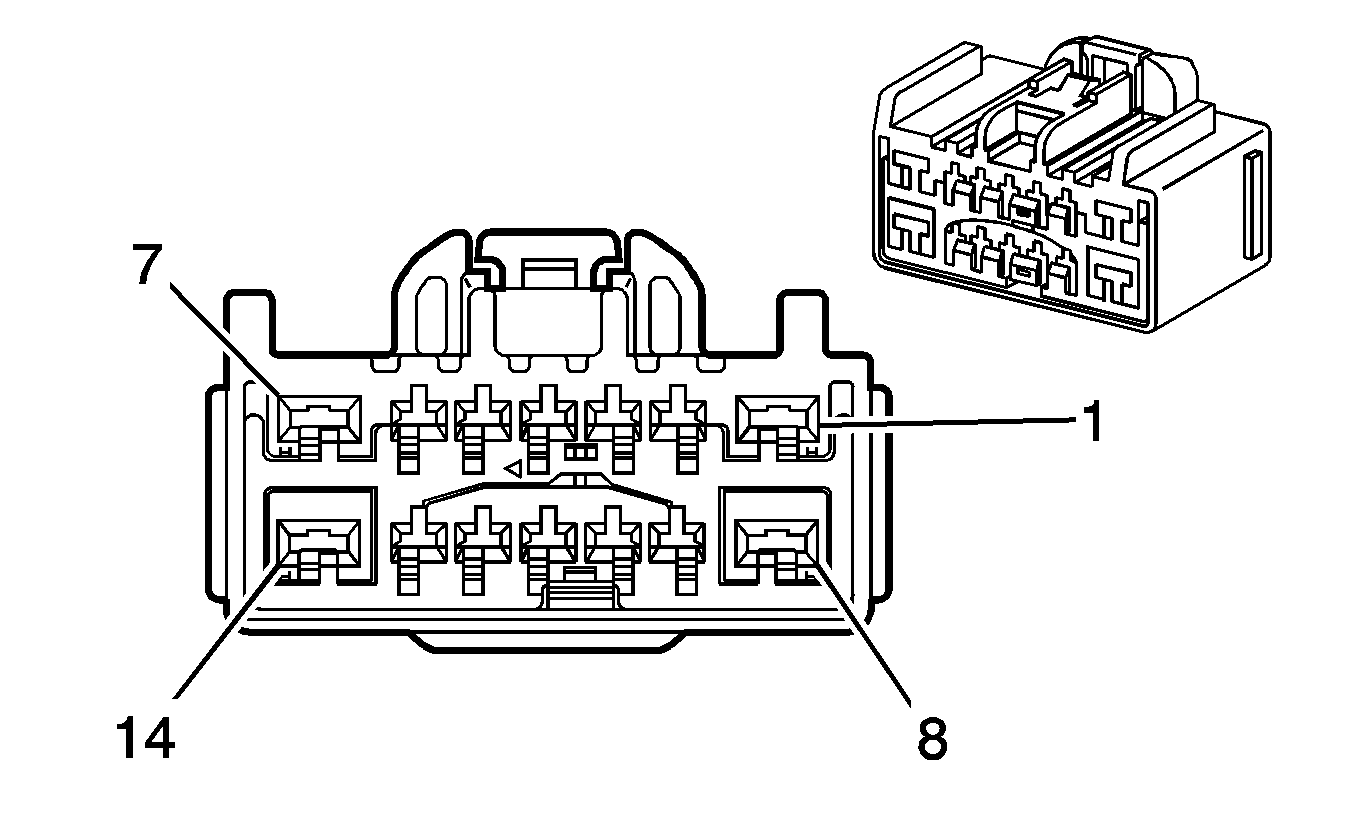 7
1
14
8