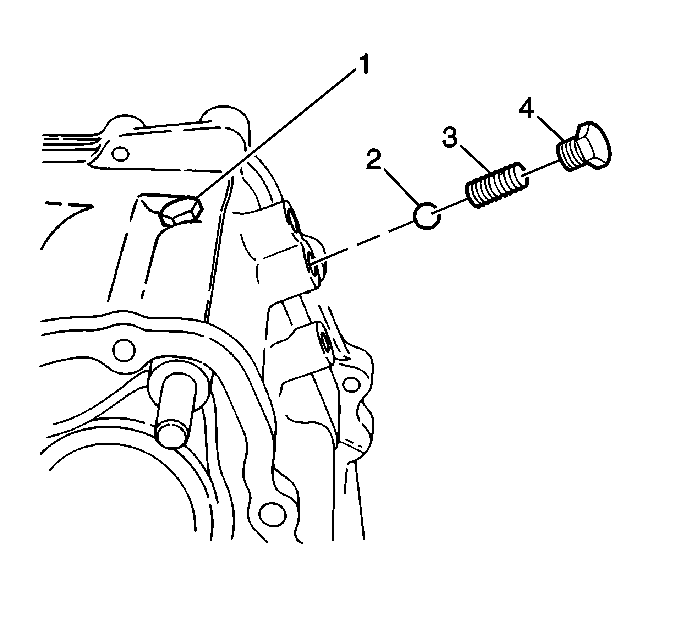 1
2
3
4