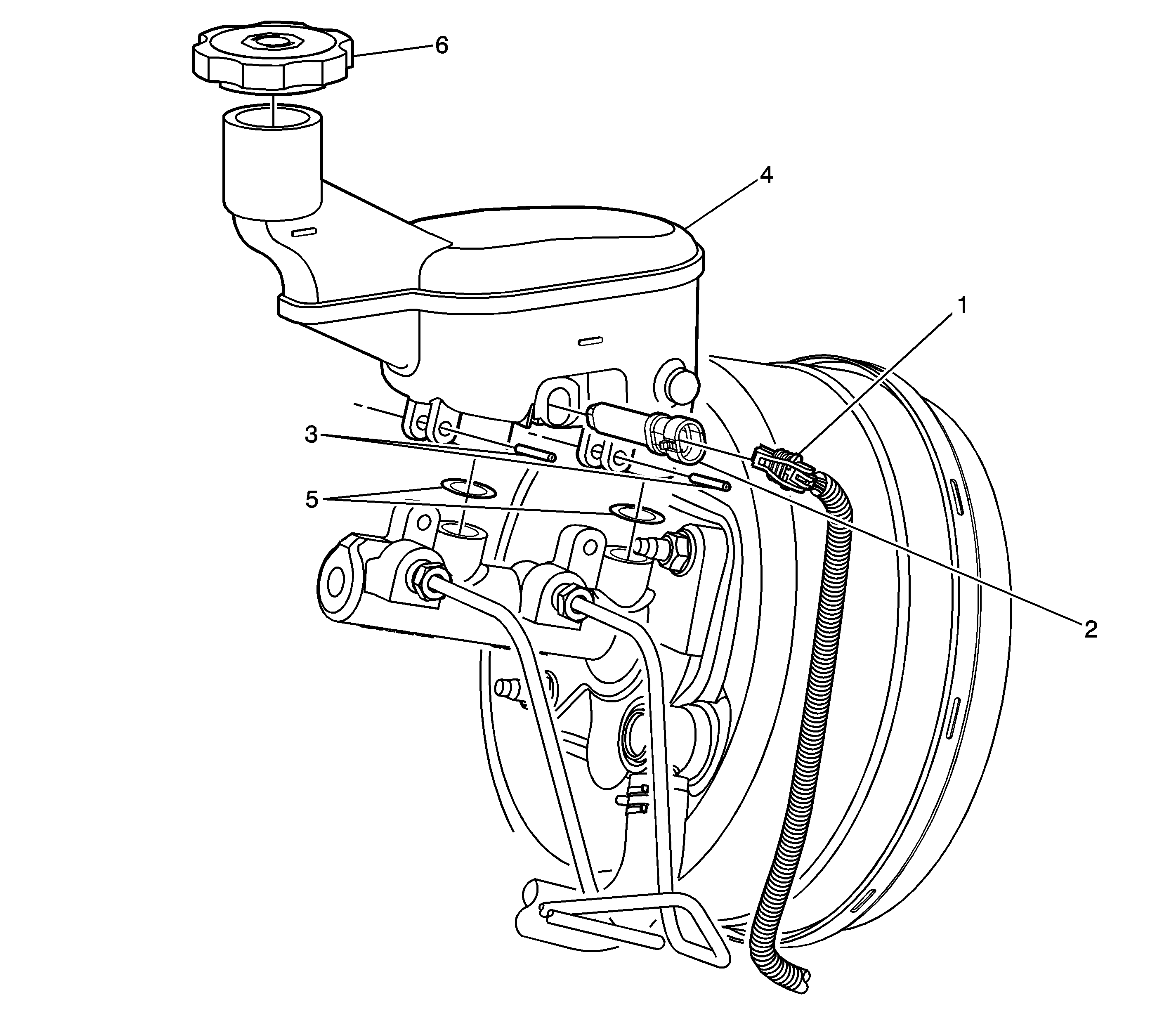 6
4
1
3
5
2