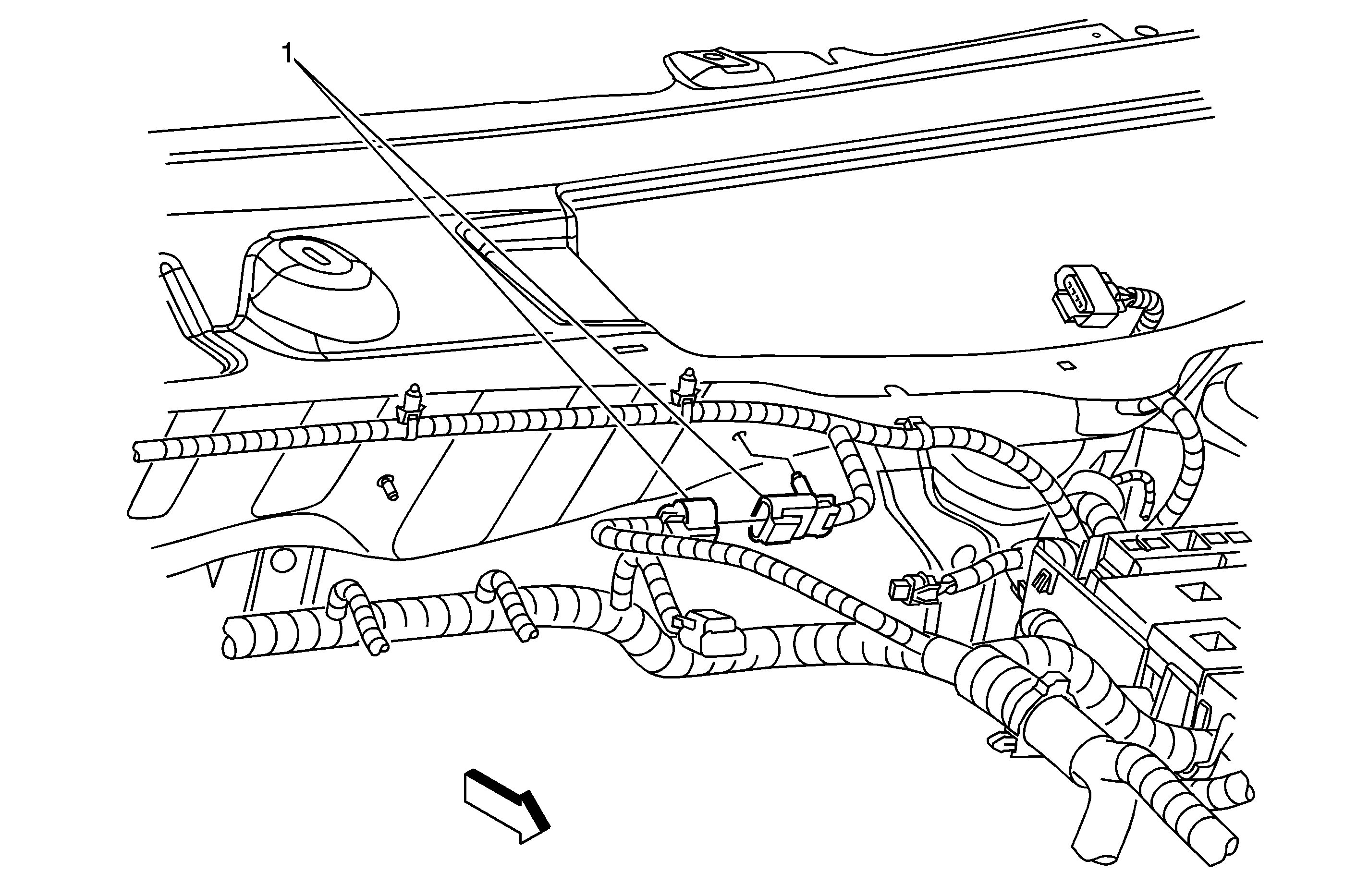 1