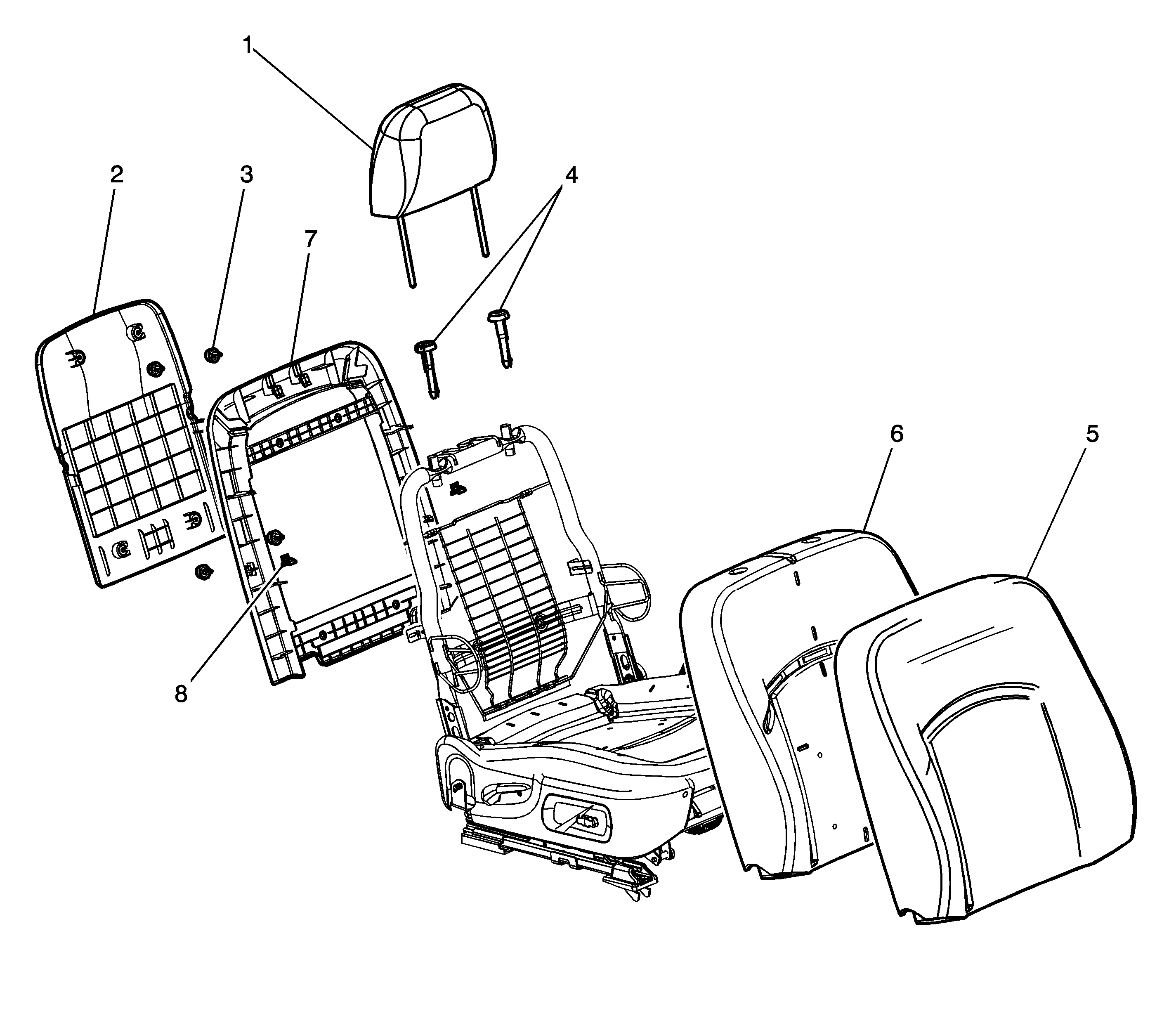 1
2
3
4
7
6
5
8