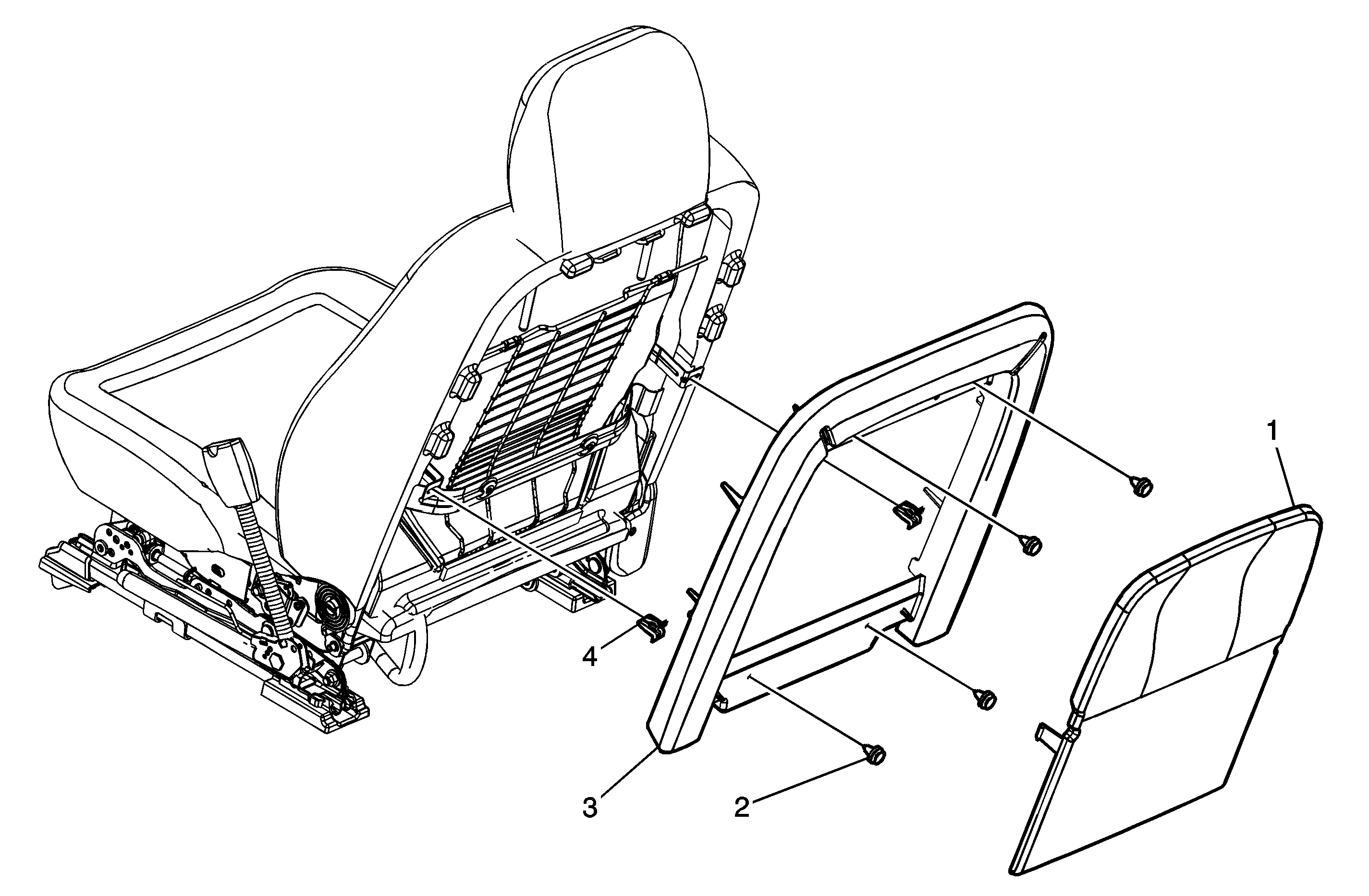 1
4
3
2