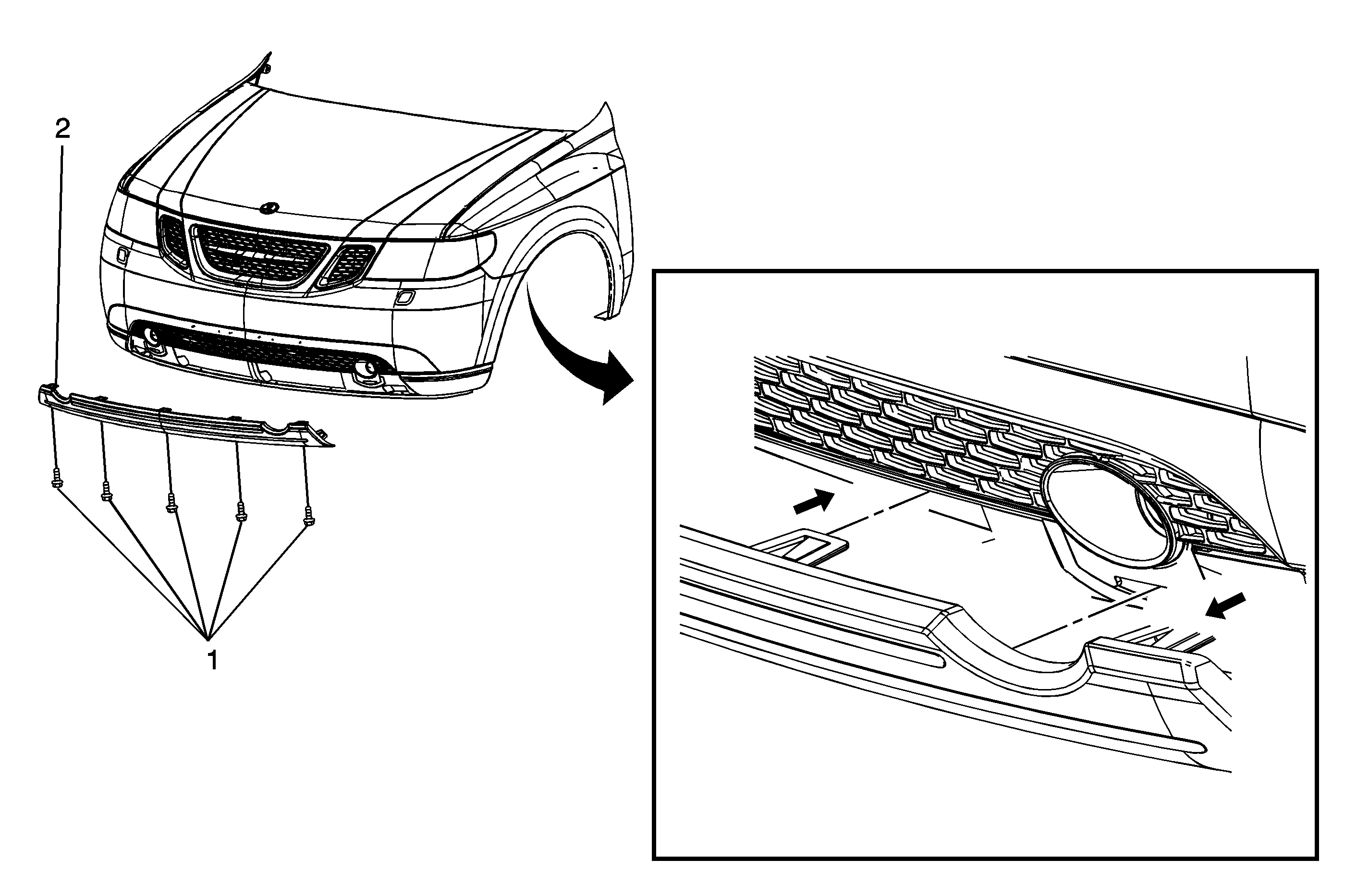 2

1