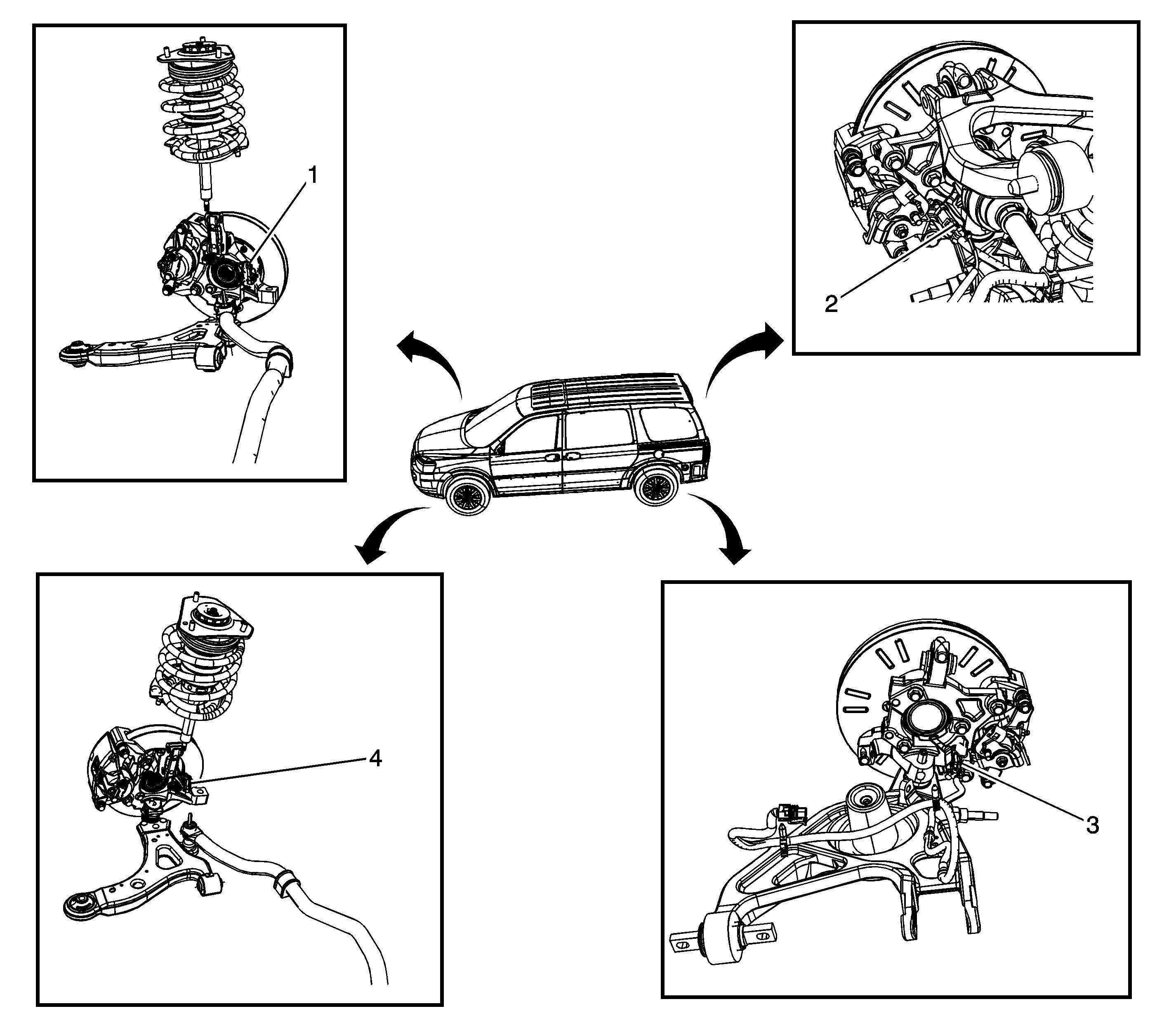 1

2

4

3