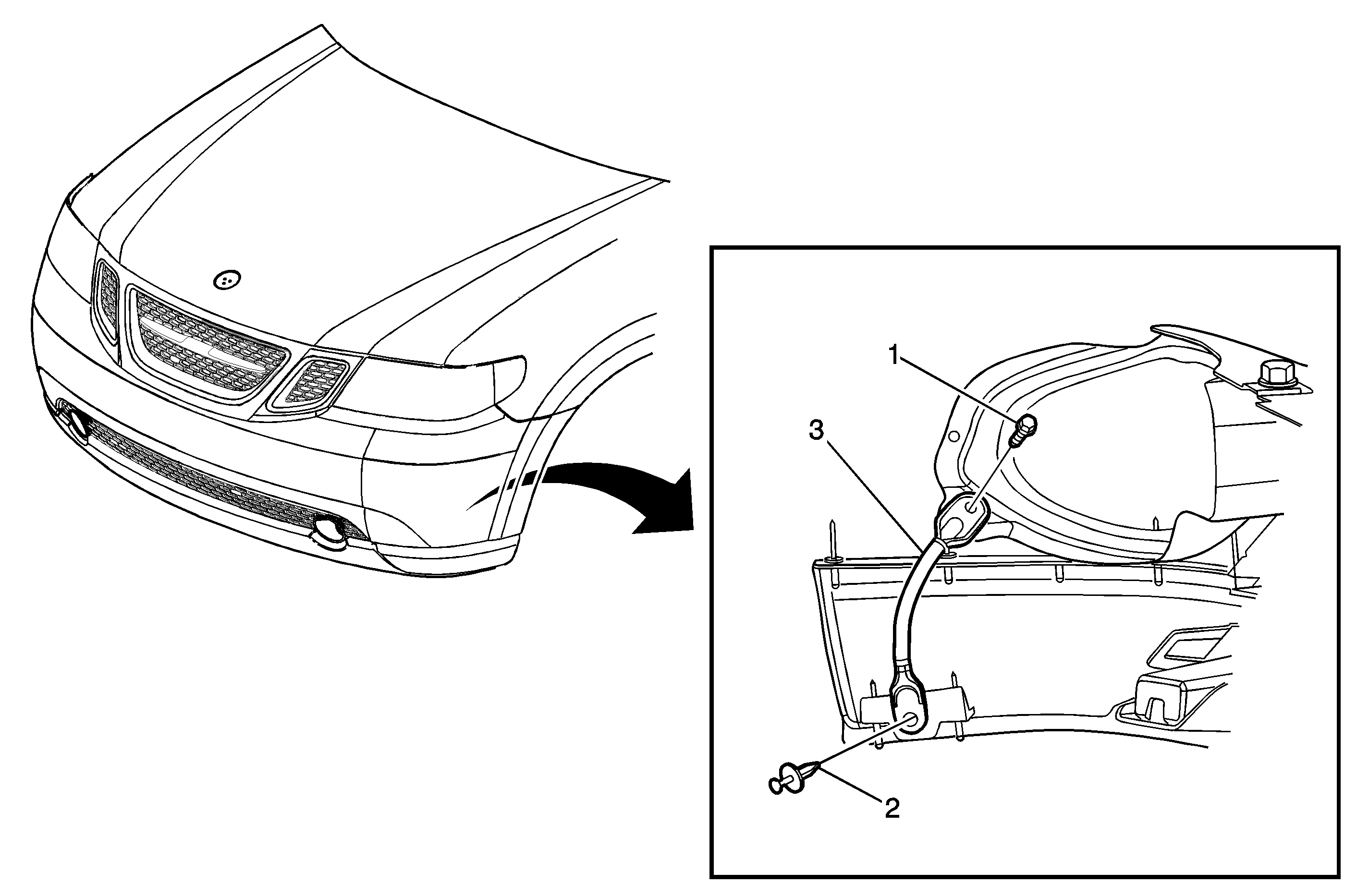 1
3
2