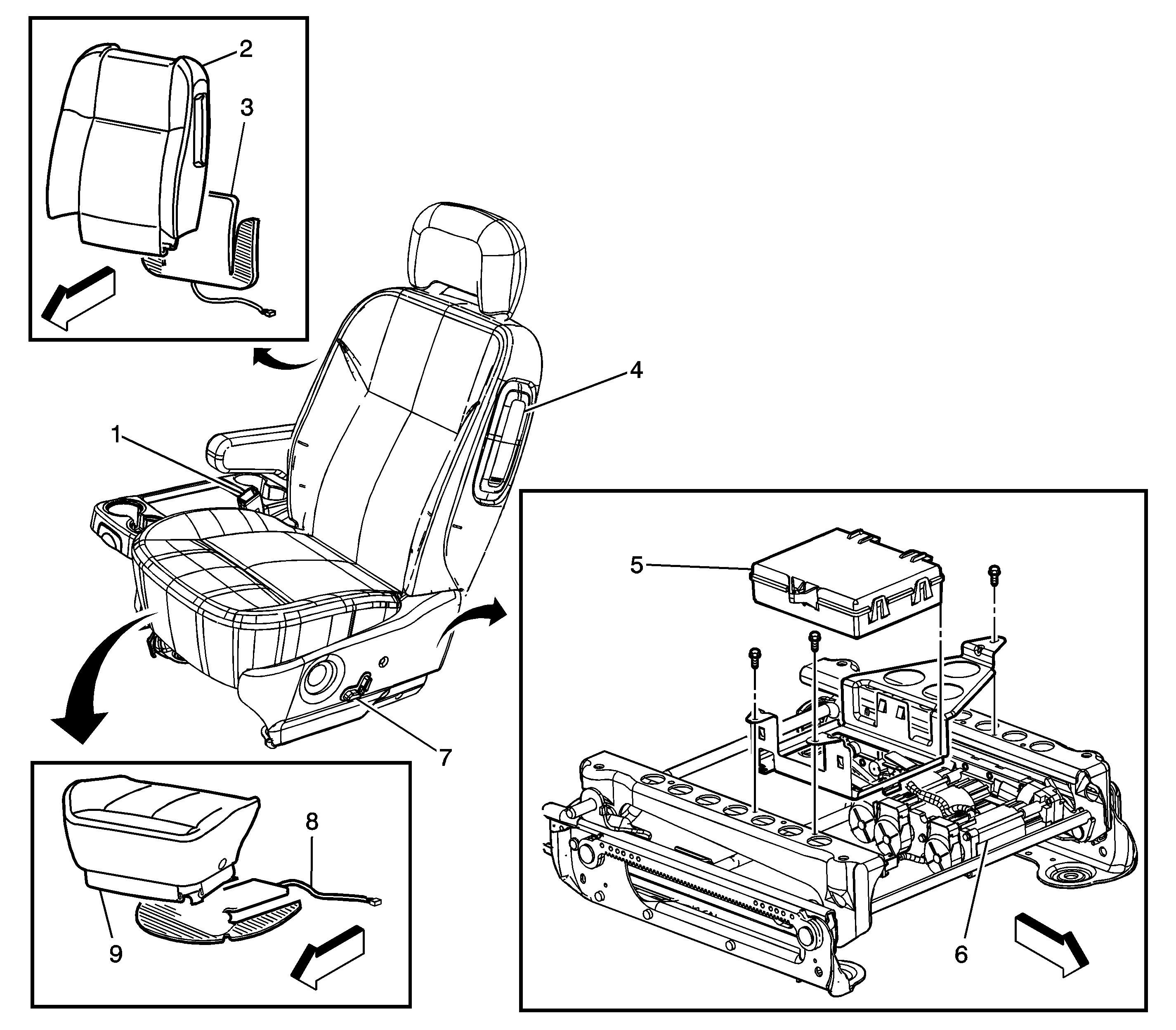 2
3
4
1
5
7
8
9
6