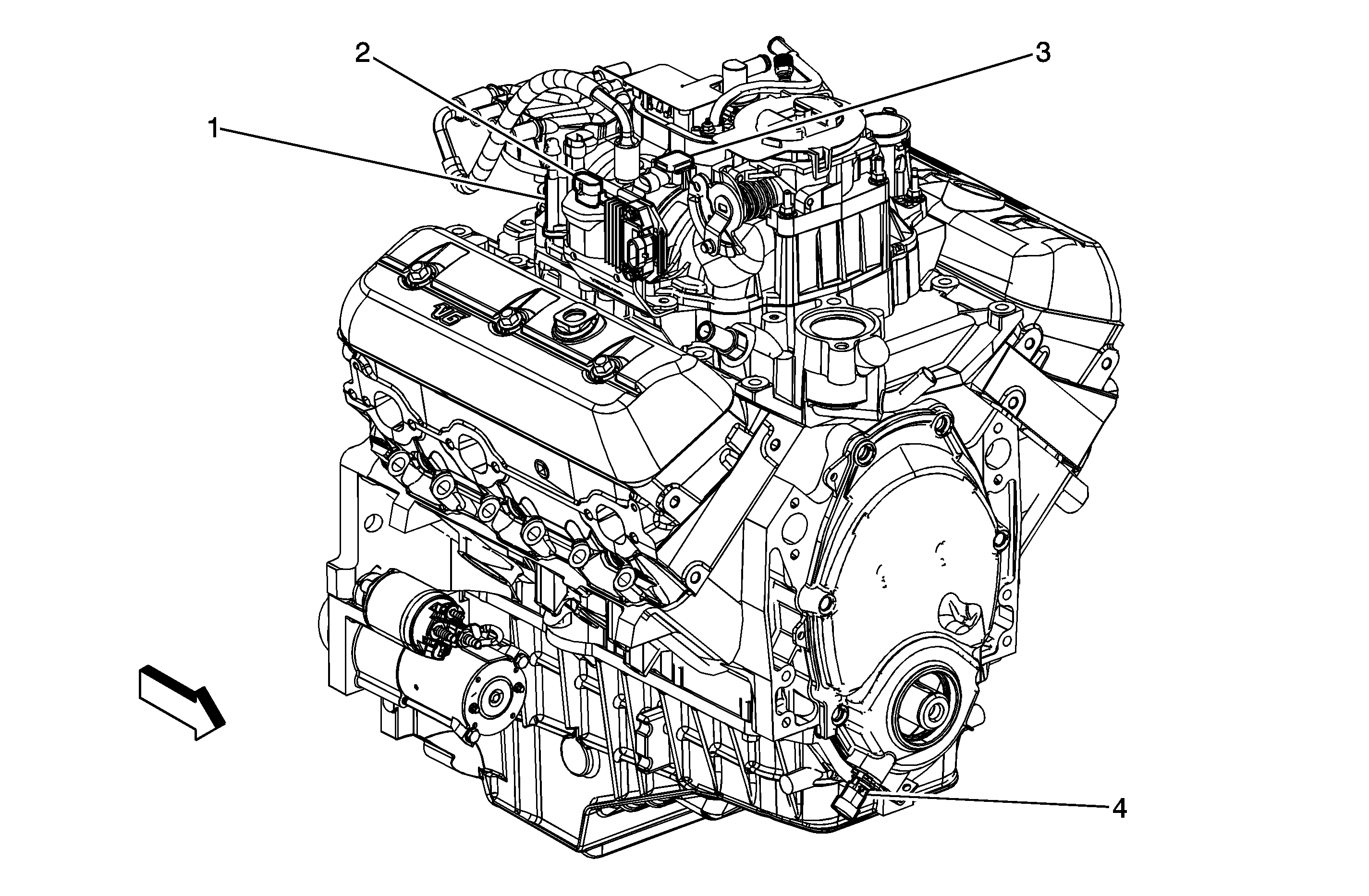 2
3
1
V6
4