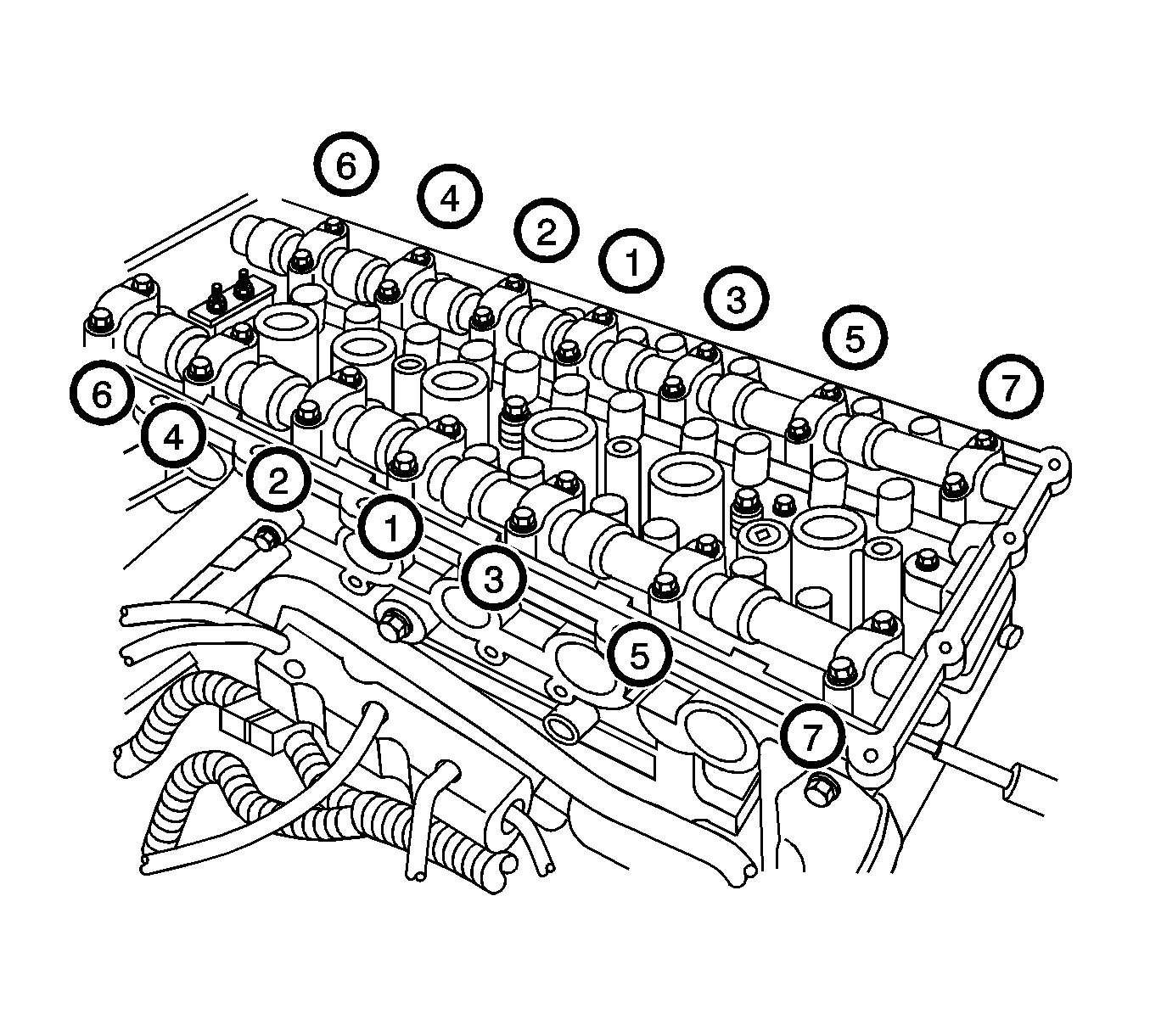 6
4
2
1
3
5
7
6
4
2
1
3
5
7