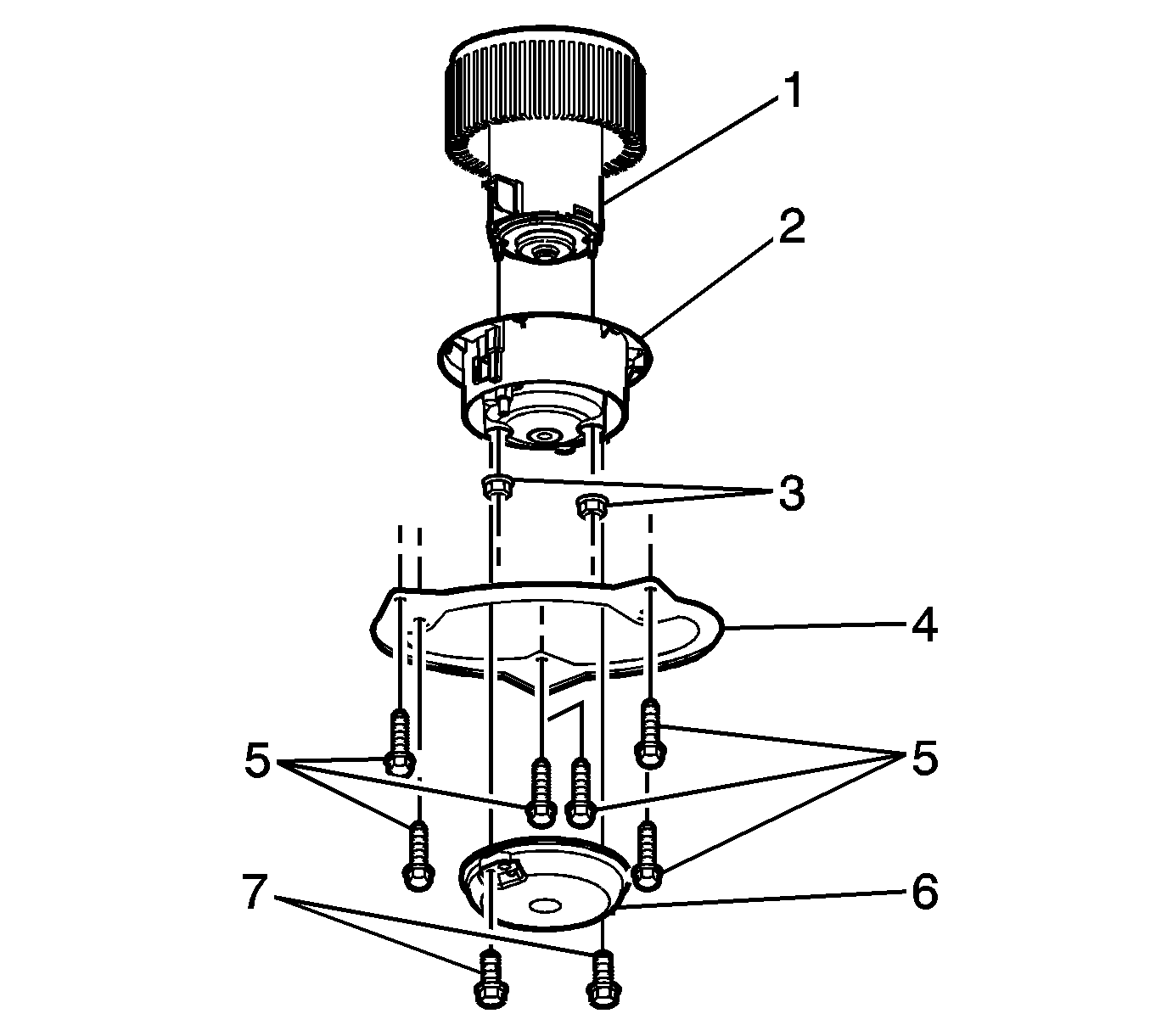 1
2
3
4
5
5
6
7