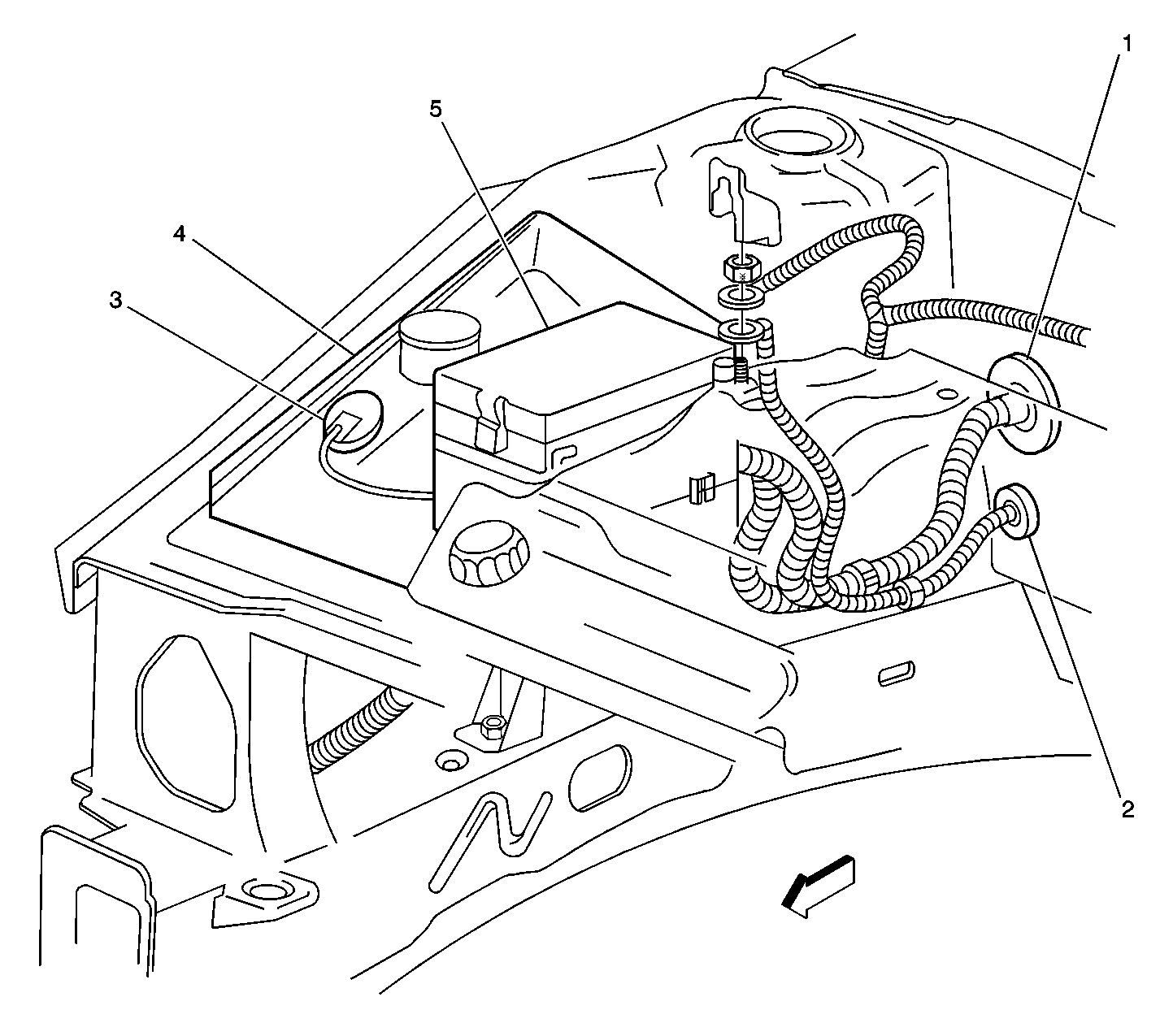 1
5
4
3
2