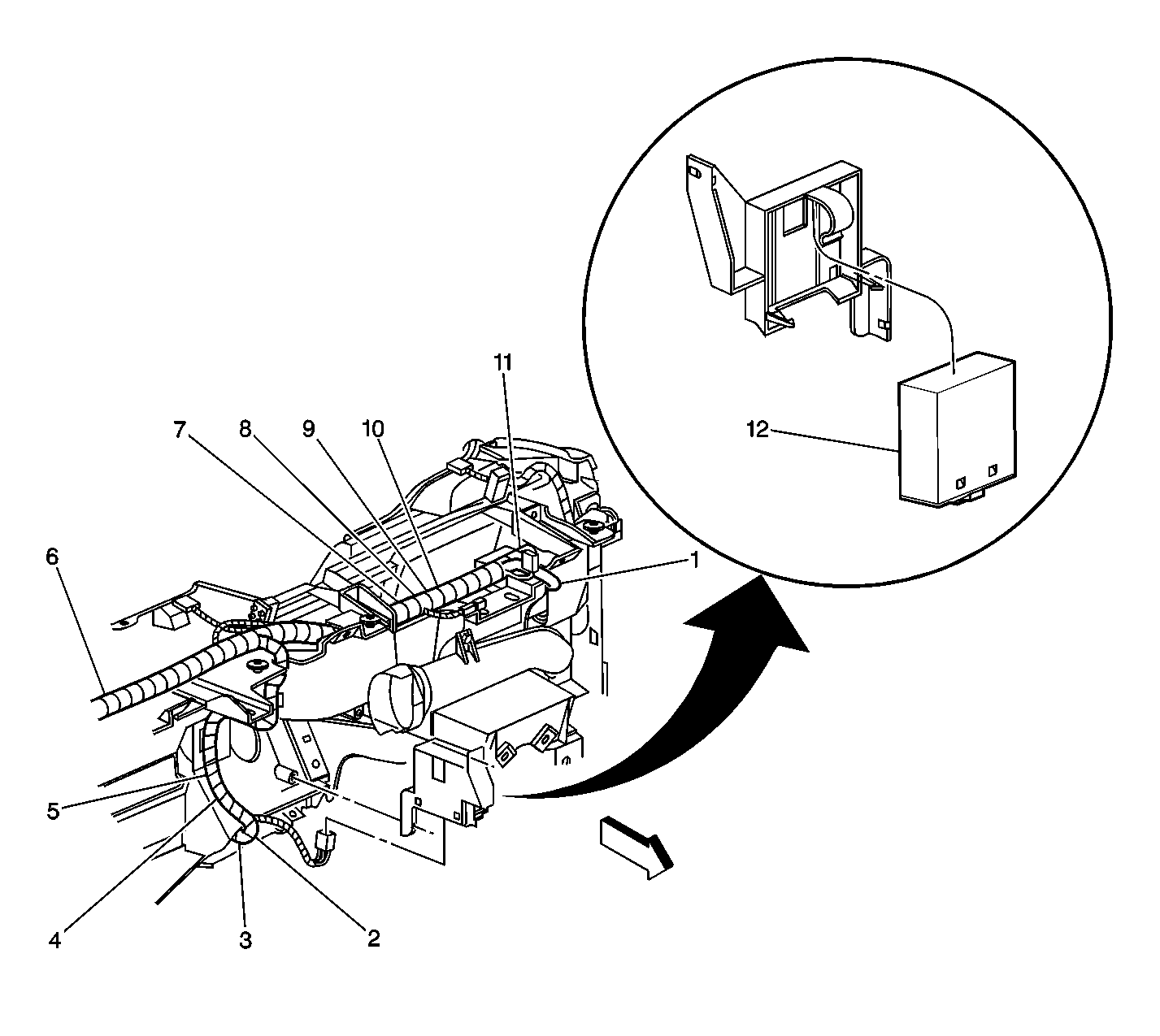 11
7
8
9
10
12
6
1
5
4
3
2