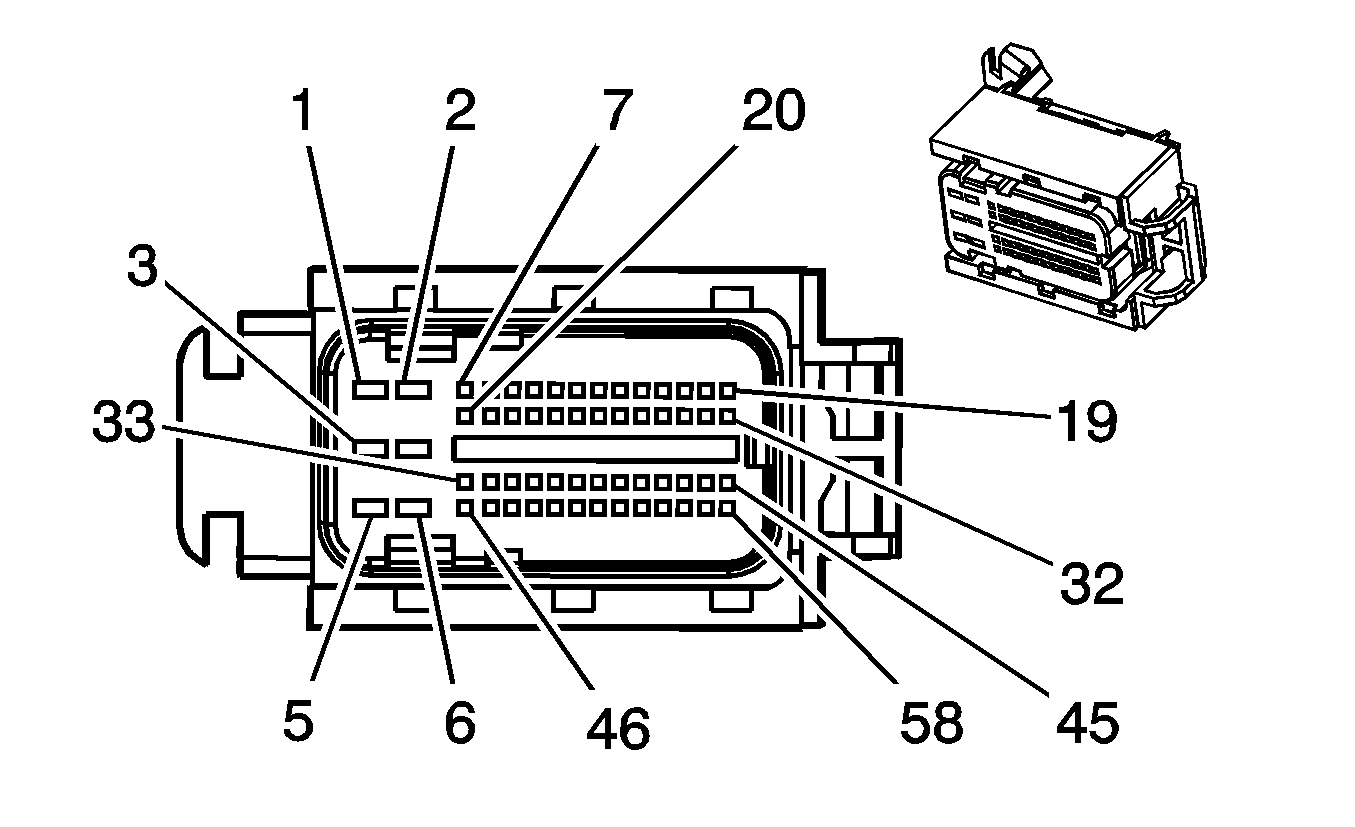 1
2
7
20
3
33
19
32
5
6
46
58
45