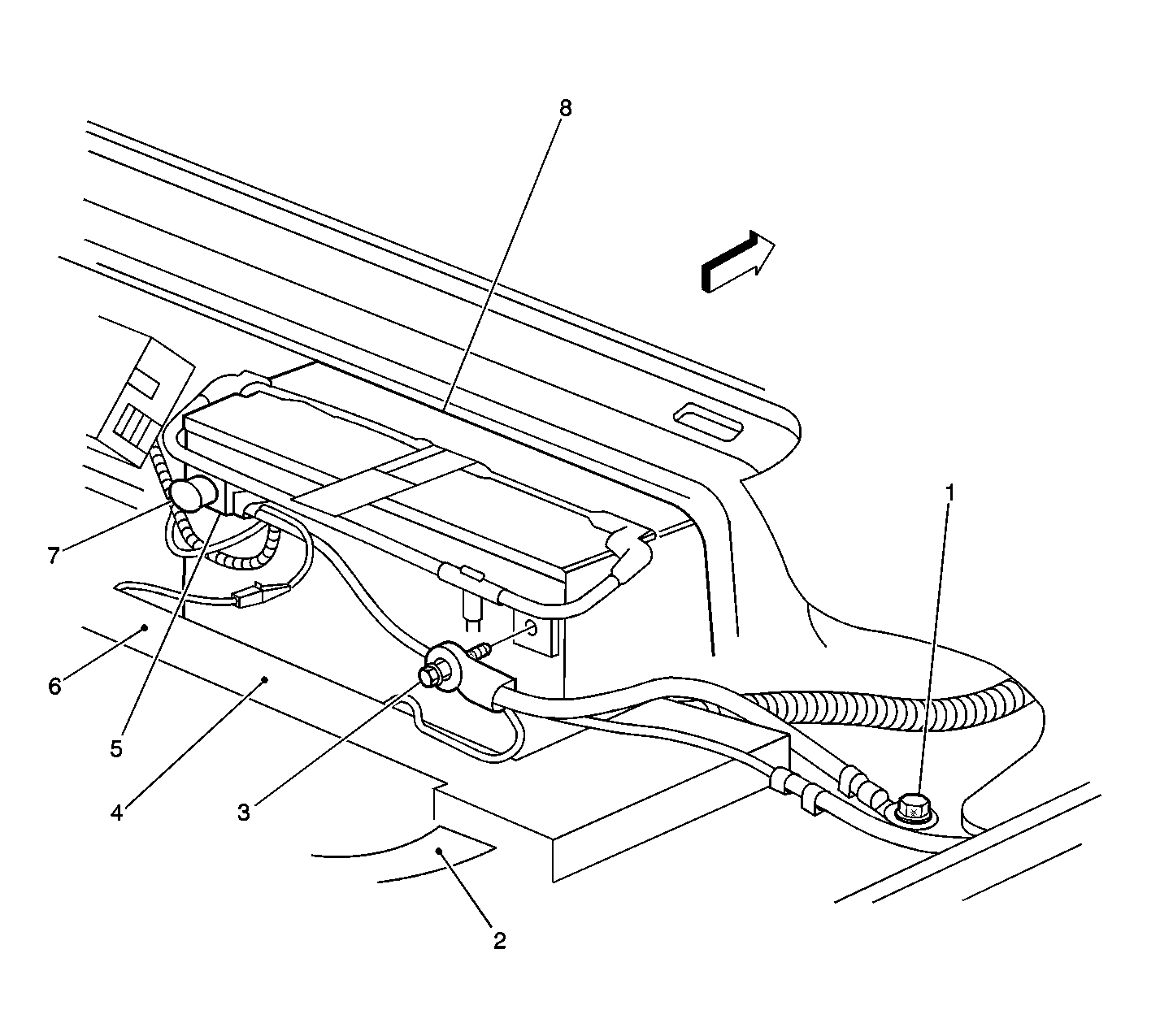 8
1
7
6
5
4
3
2