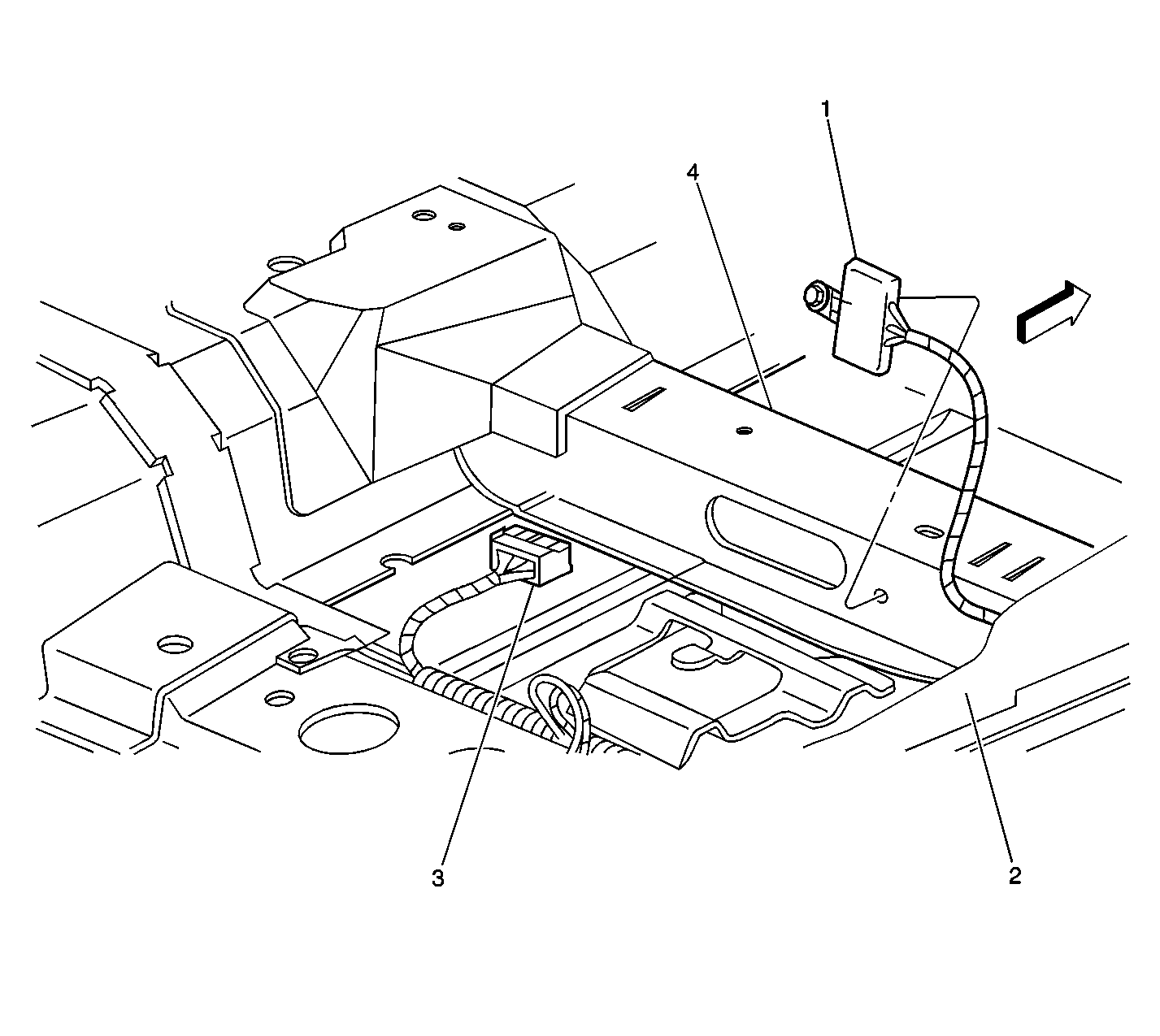 1
4
3
2