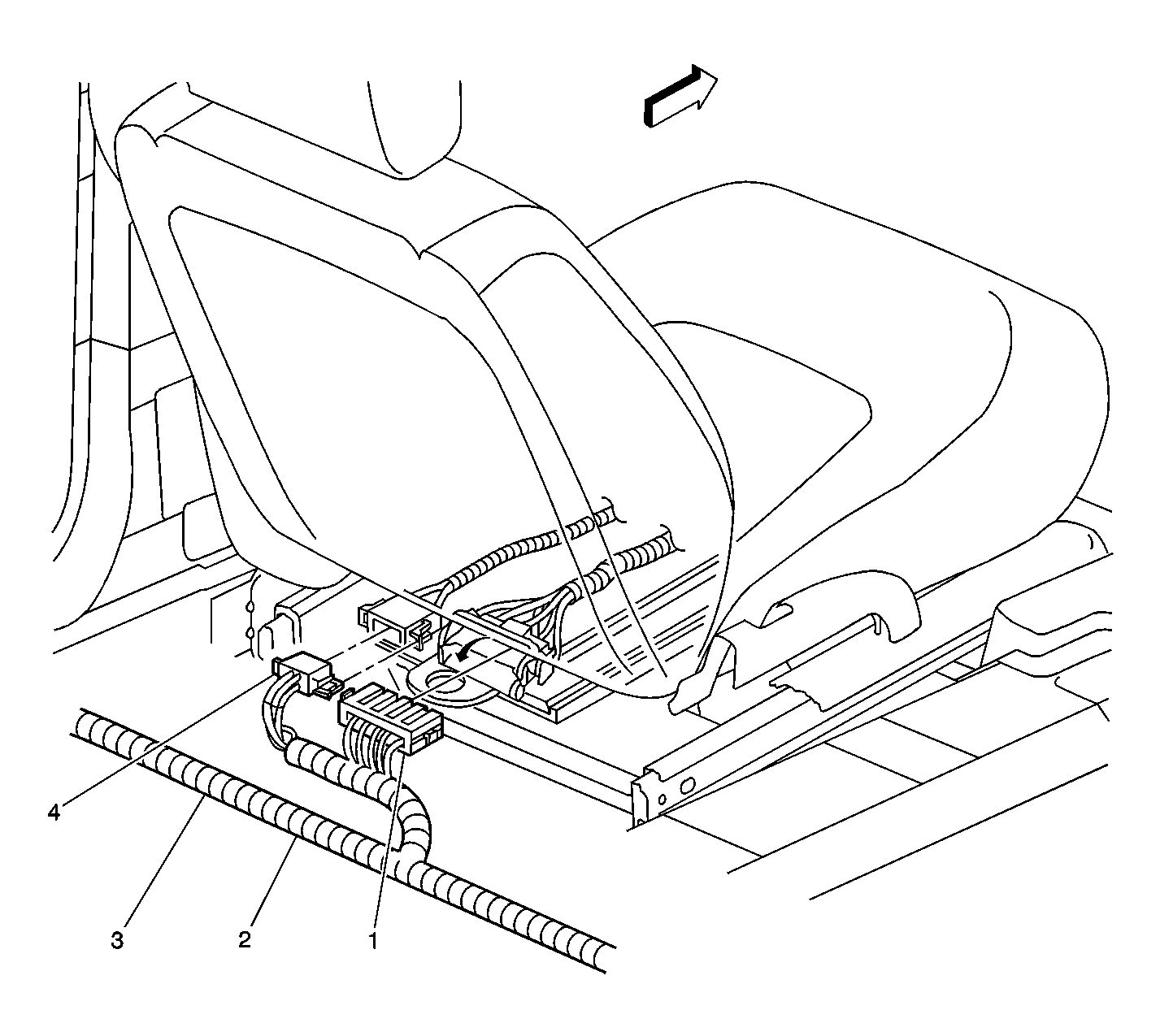 4
3
2
1