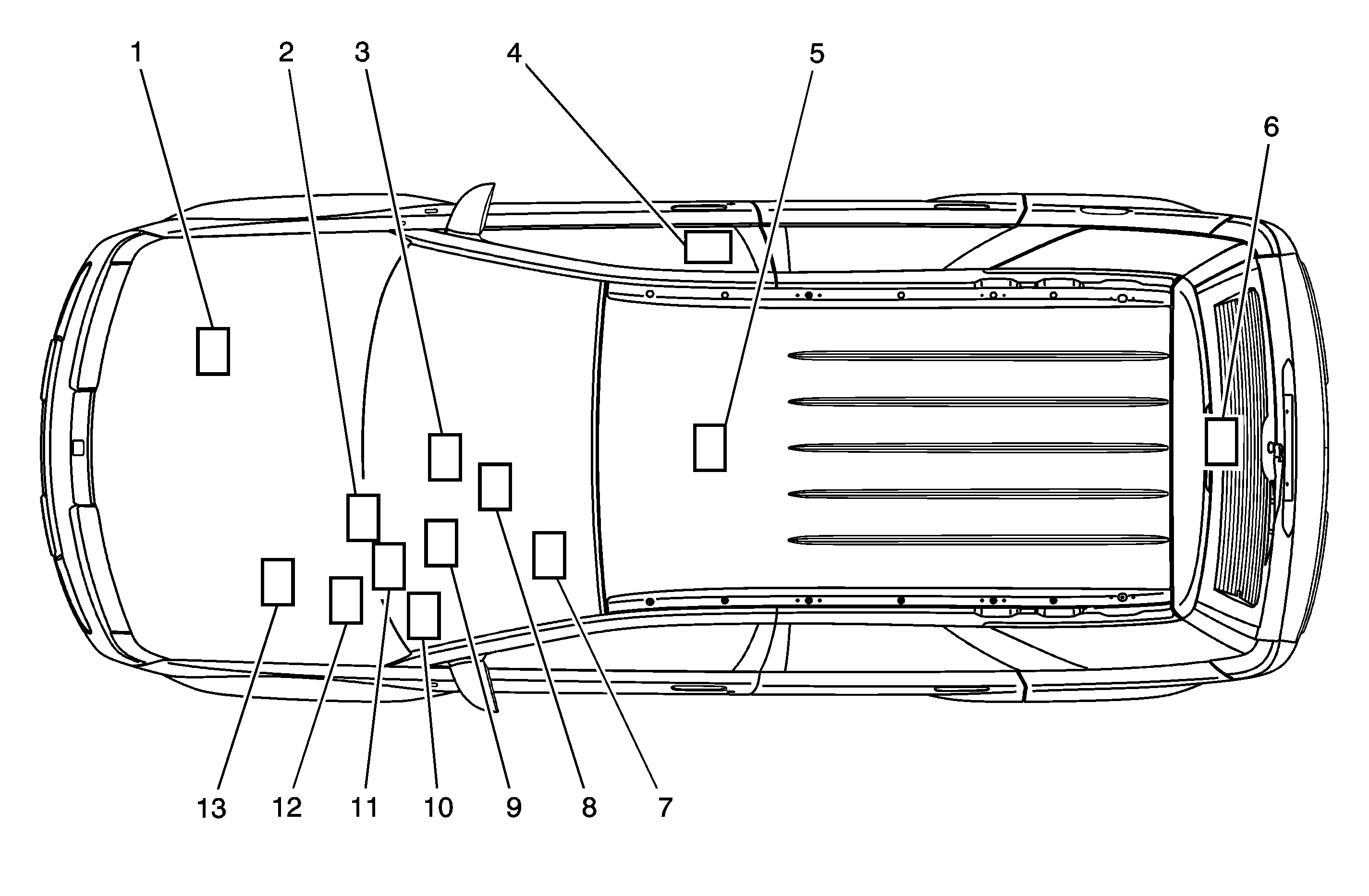 1
2
3
4
5
6
13
12
11
10
9
8
7