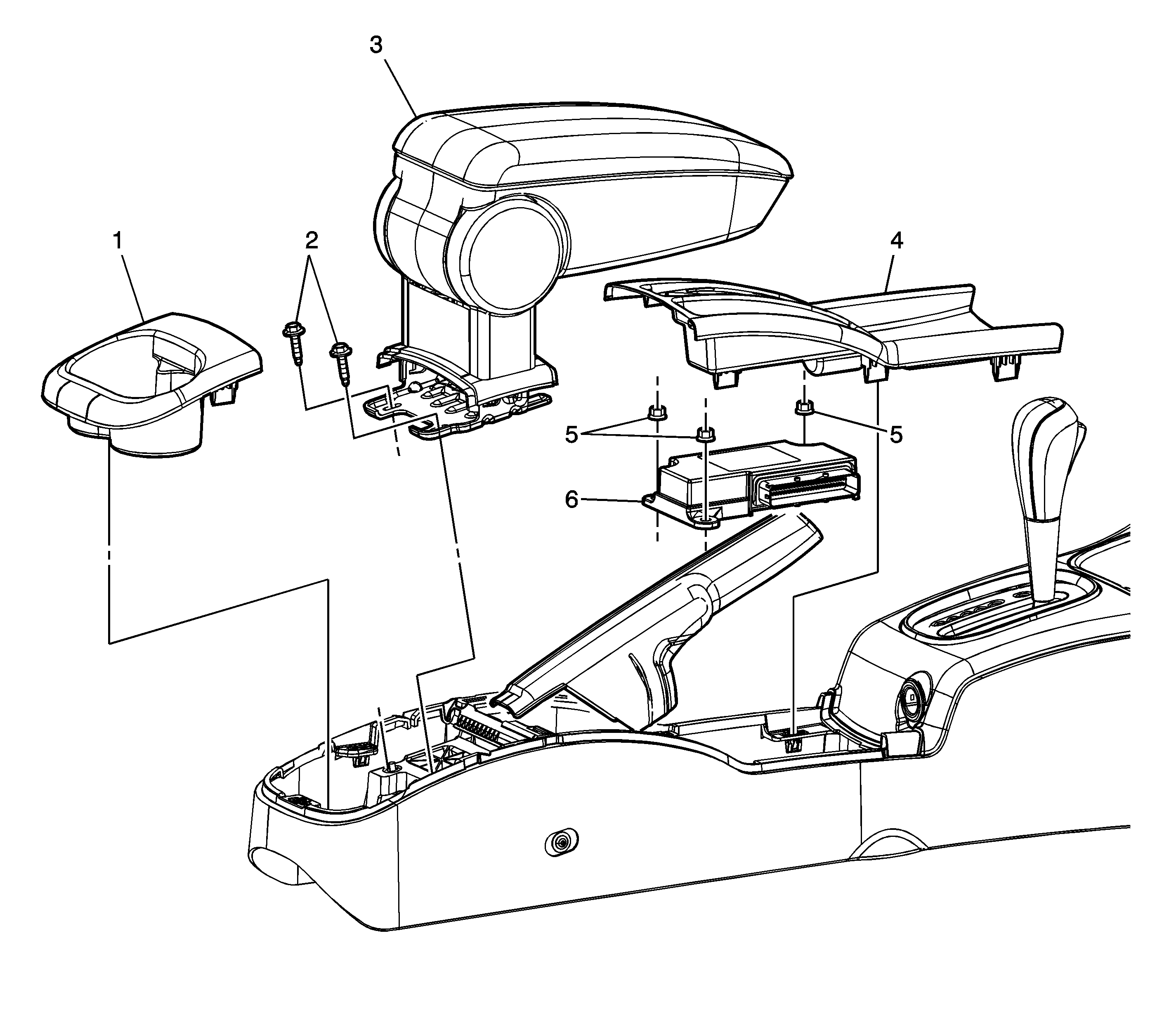 3

1

2

4

5

5

6