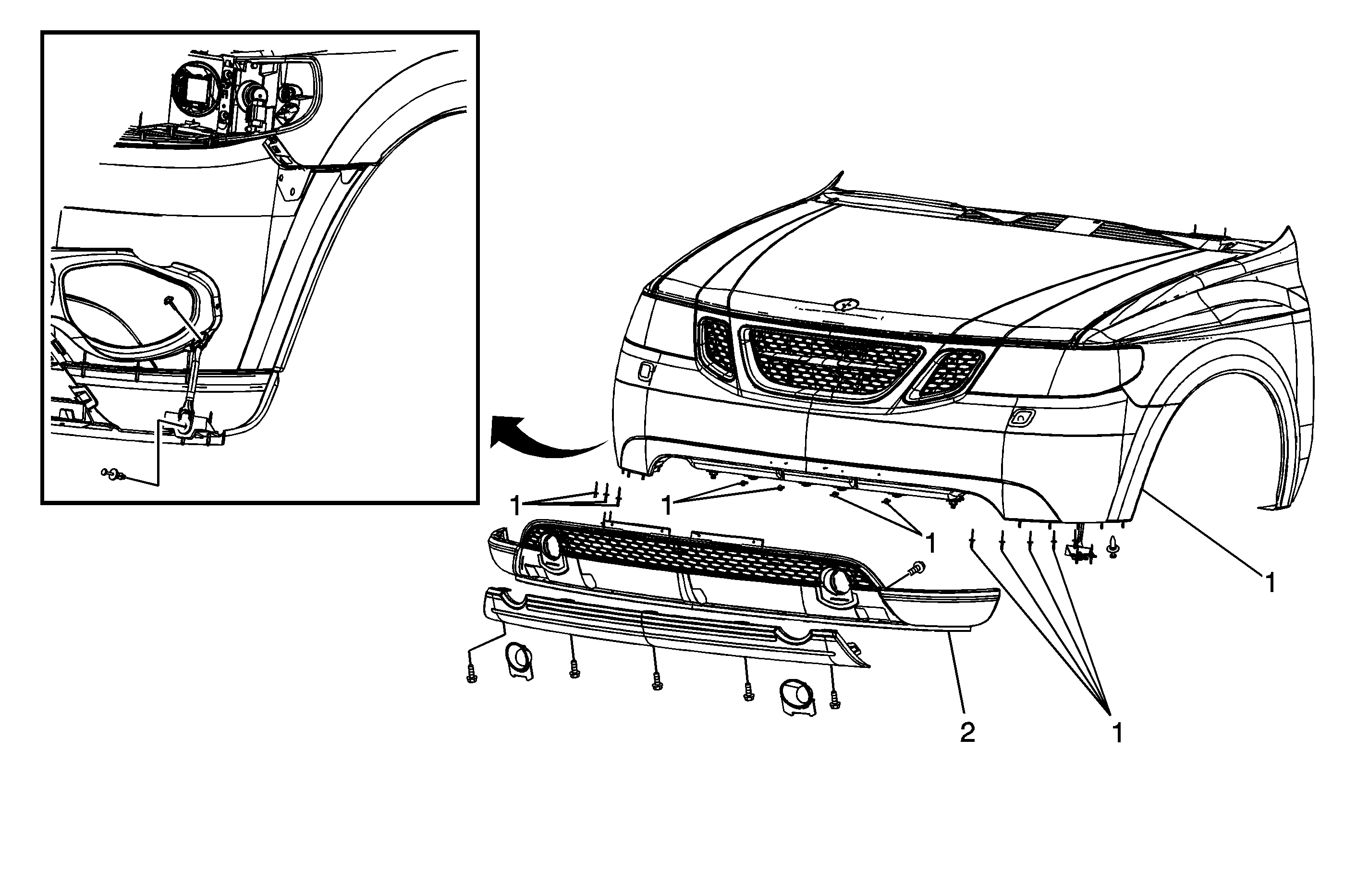 1
1
1
1
2
1