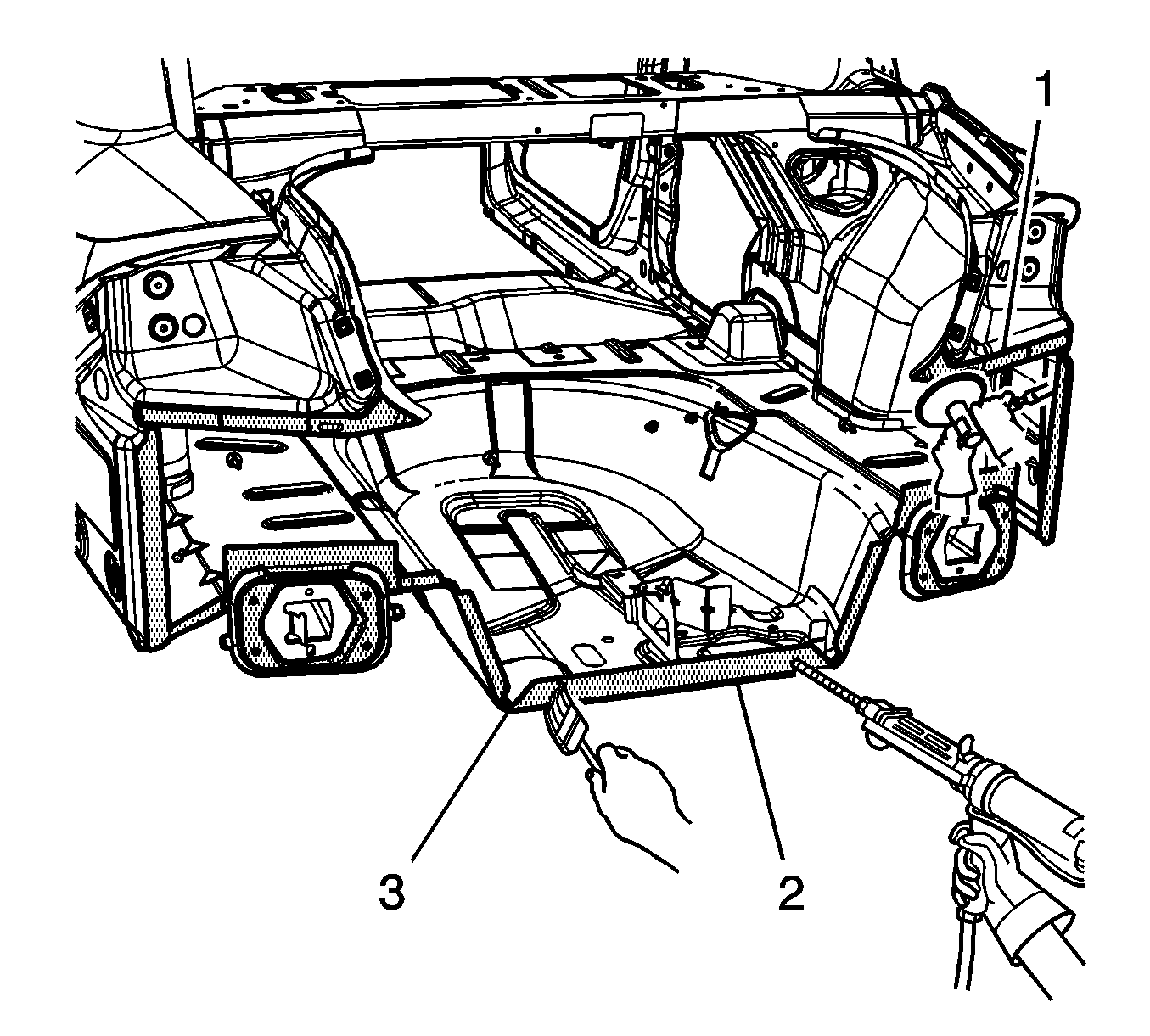 1
3
2