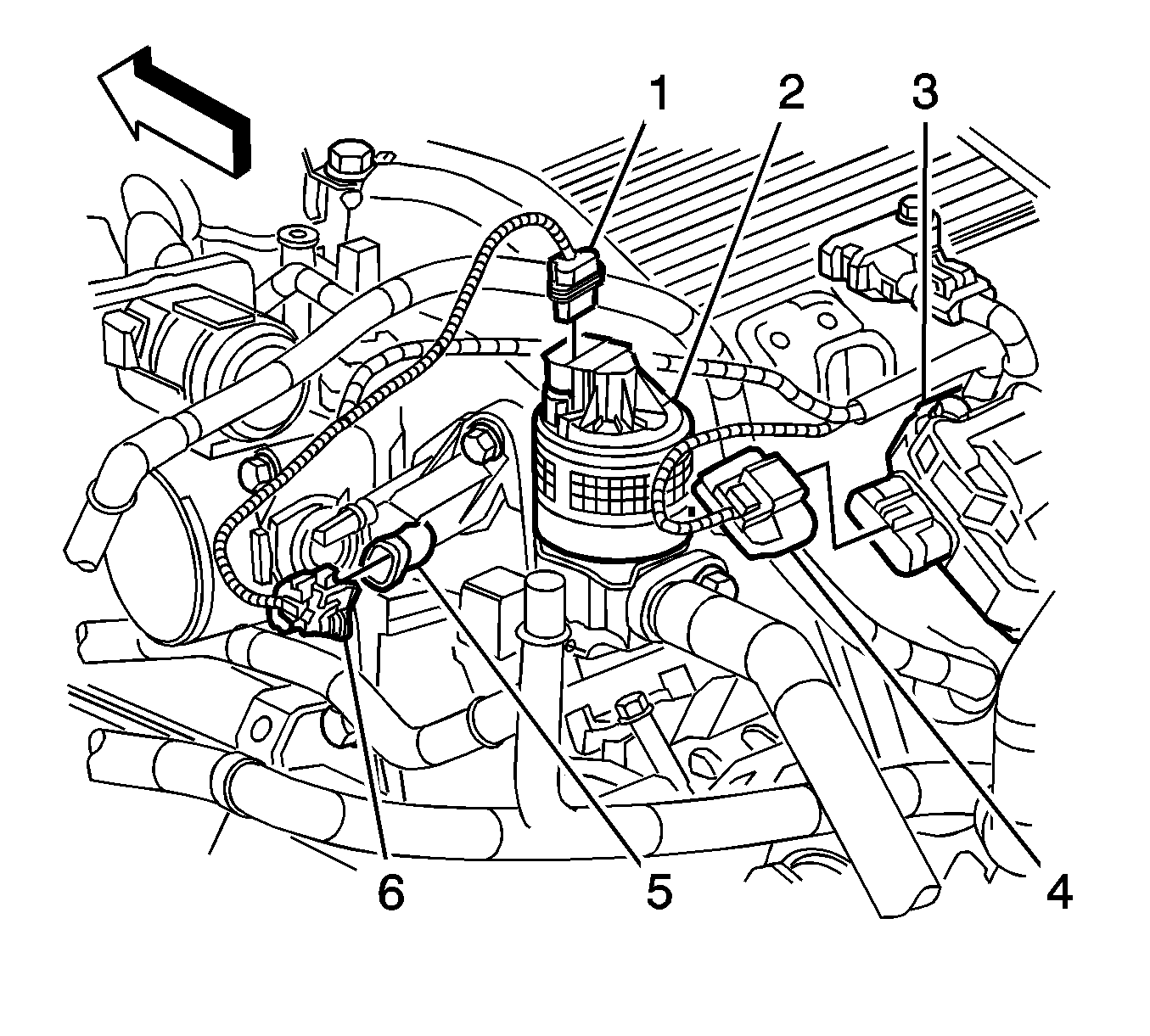 1
2
3
6
5
4