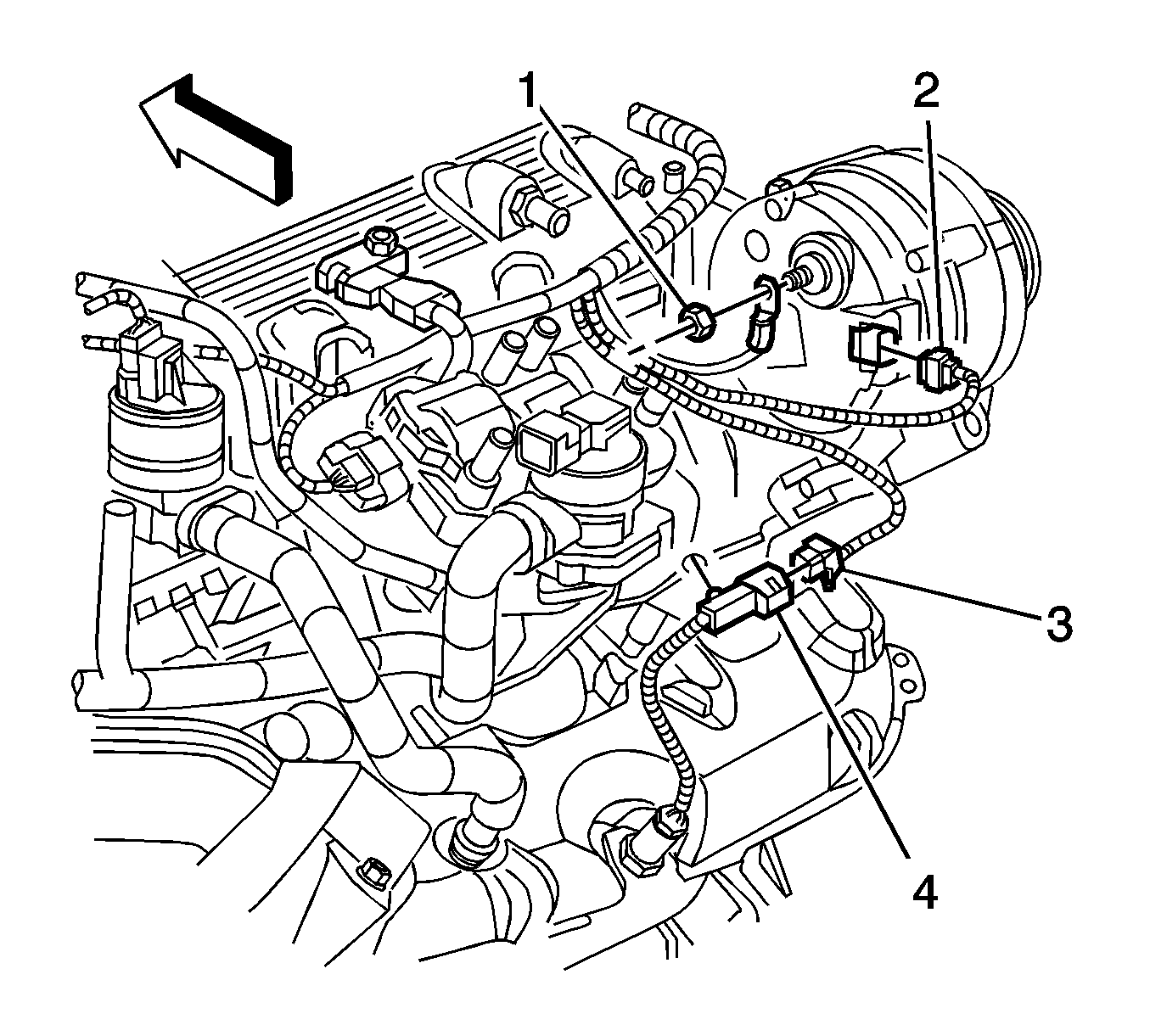 1
2
3
4