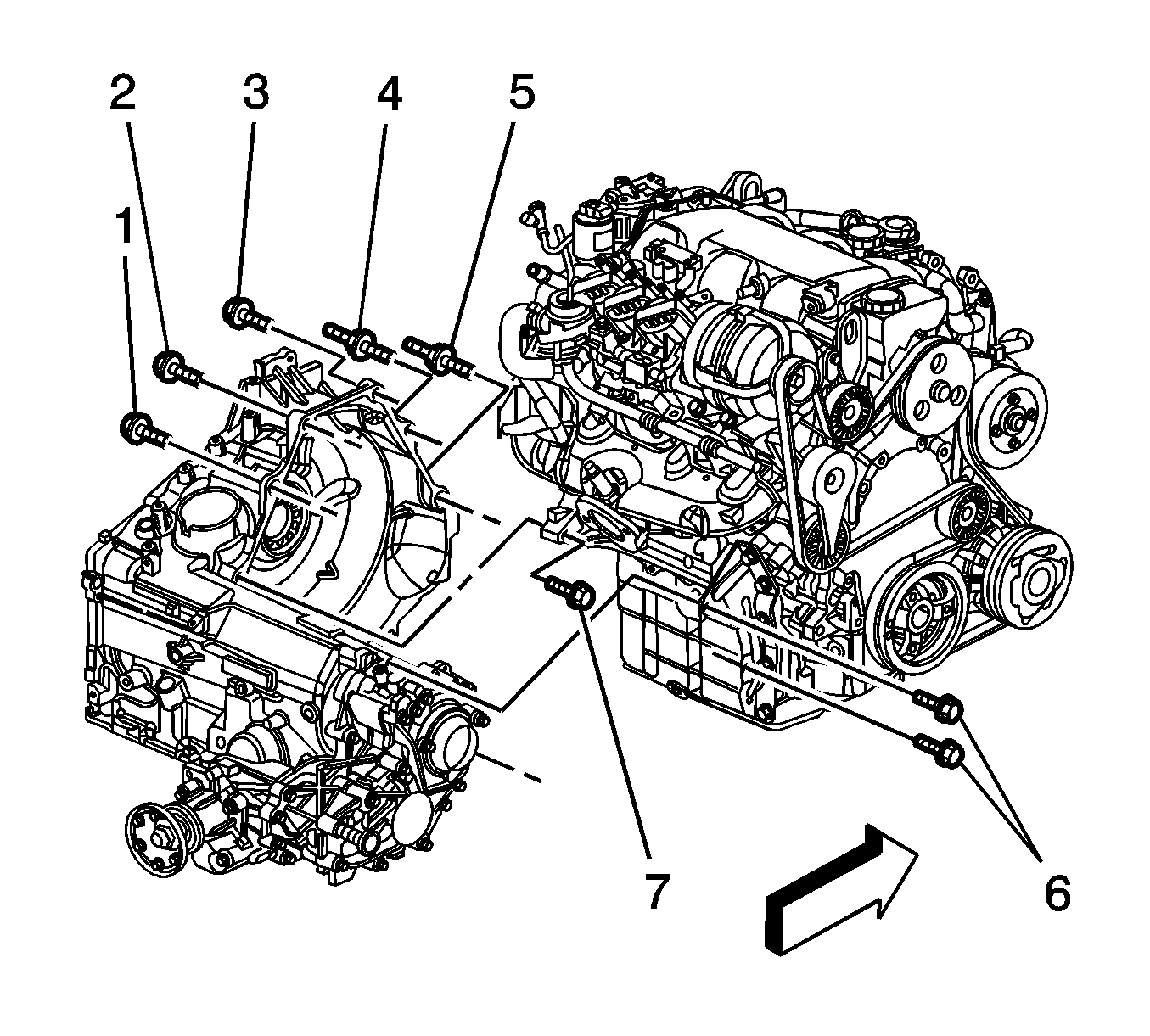 2
3
4
5
1
7
6