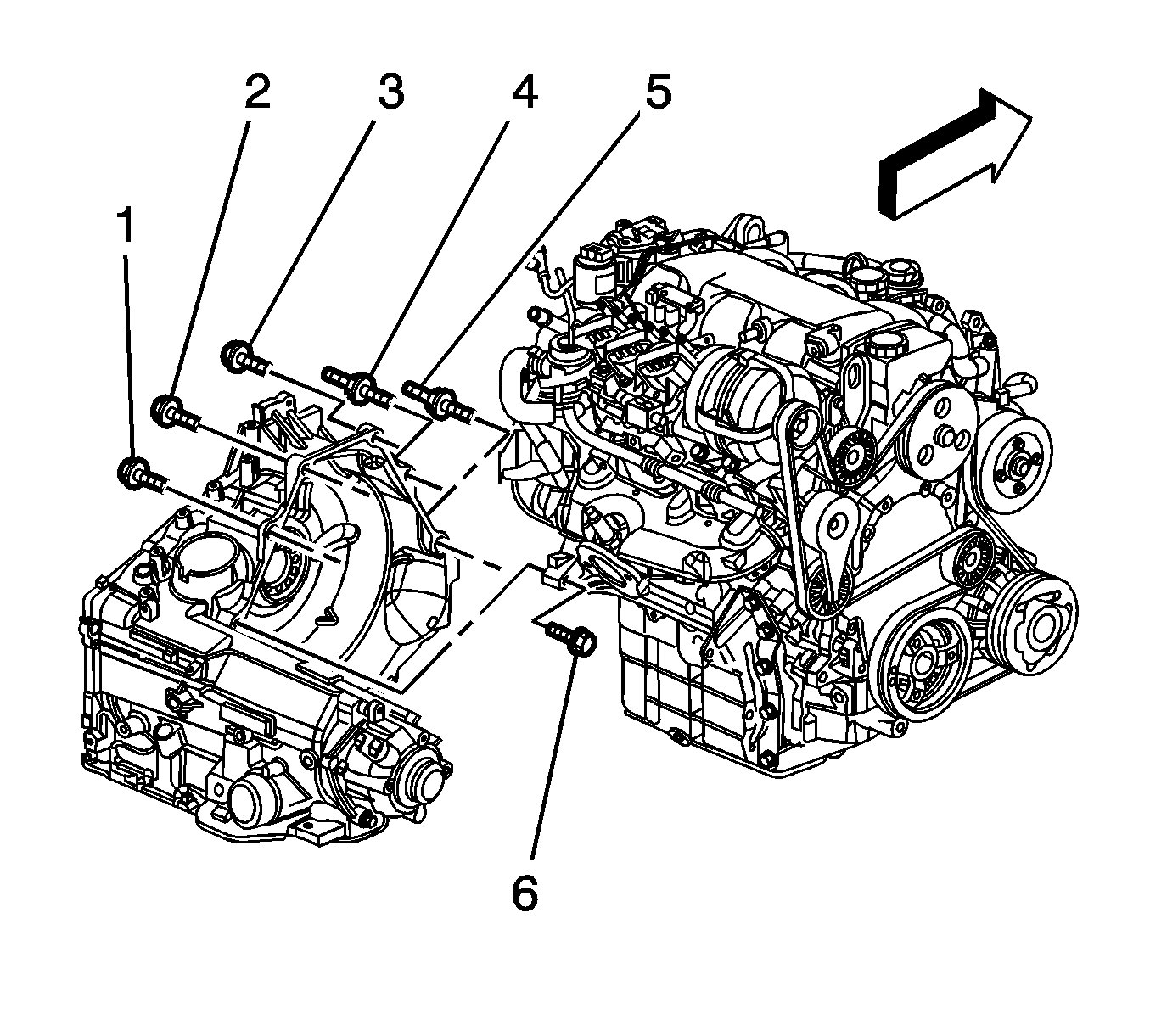 2
3
4
5
1
6