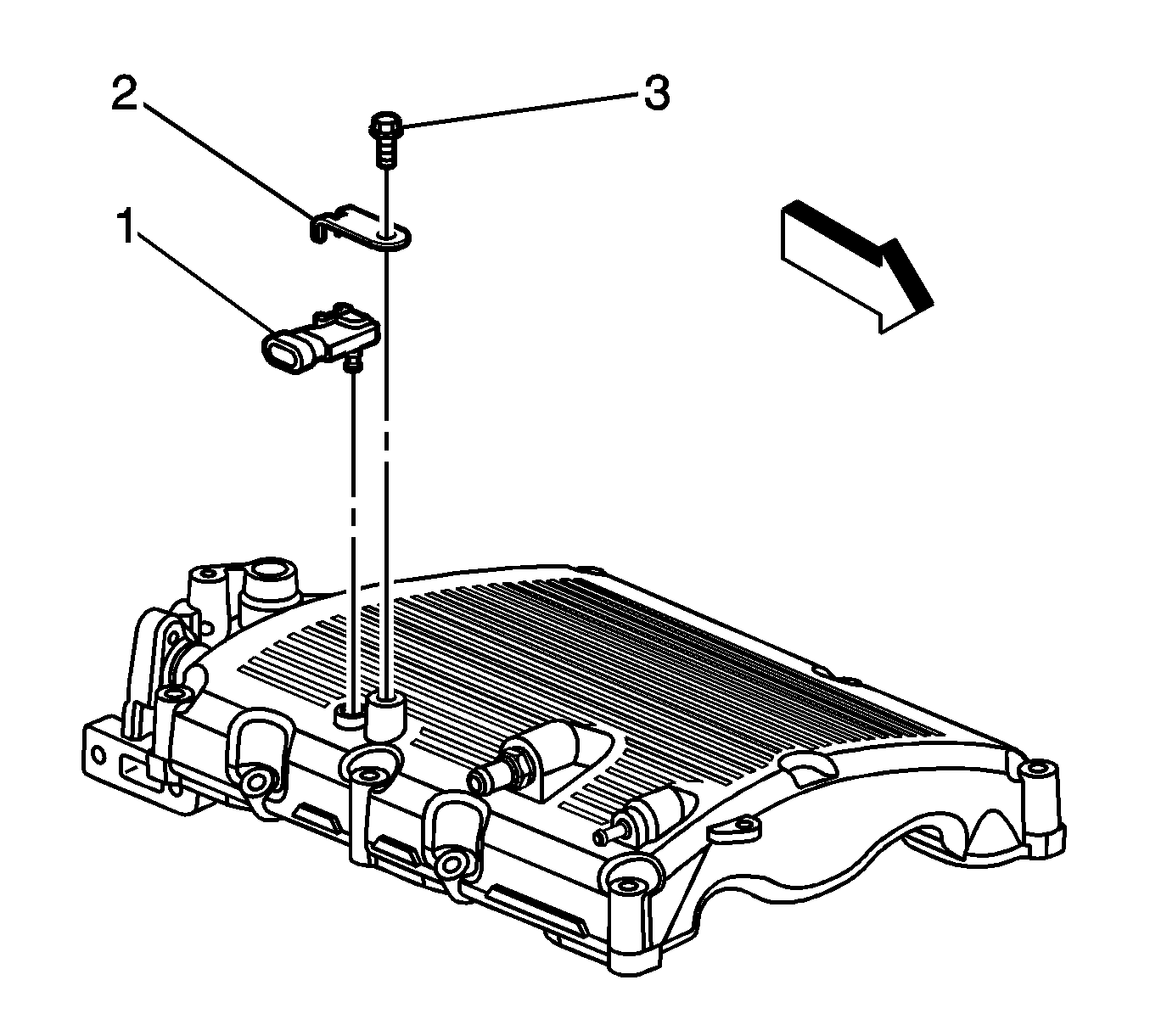 2
3
1