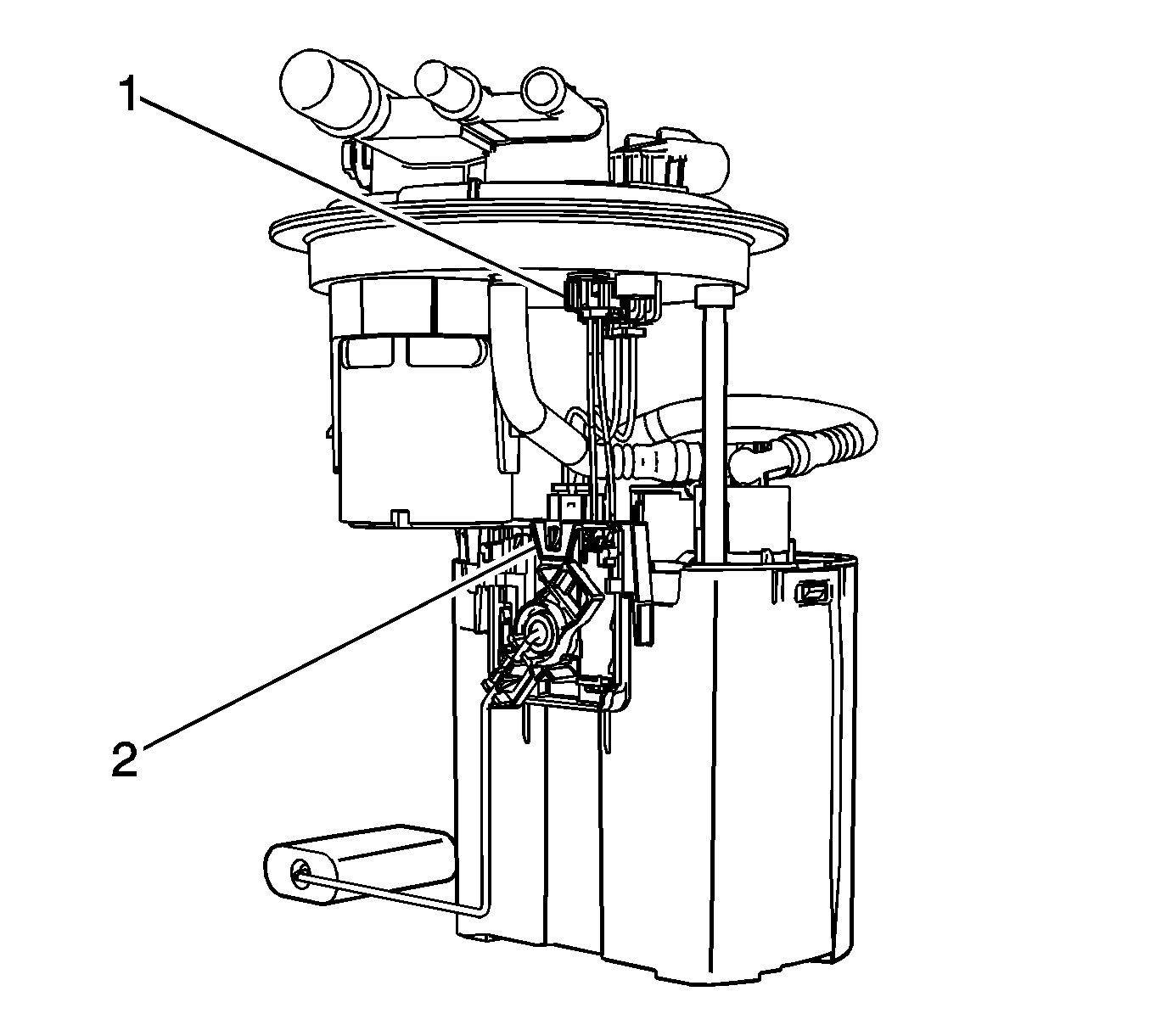 1

2