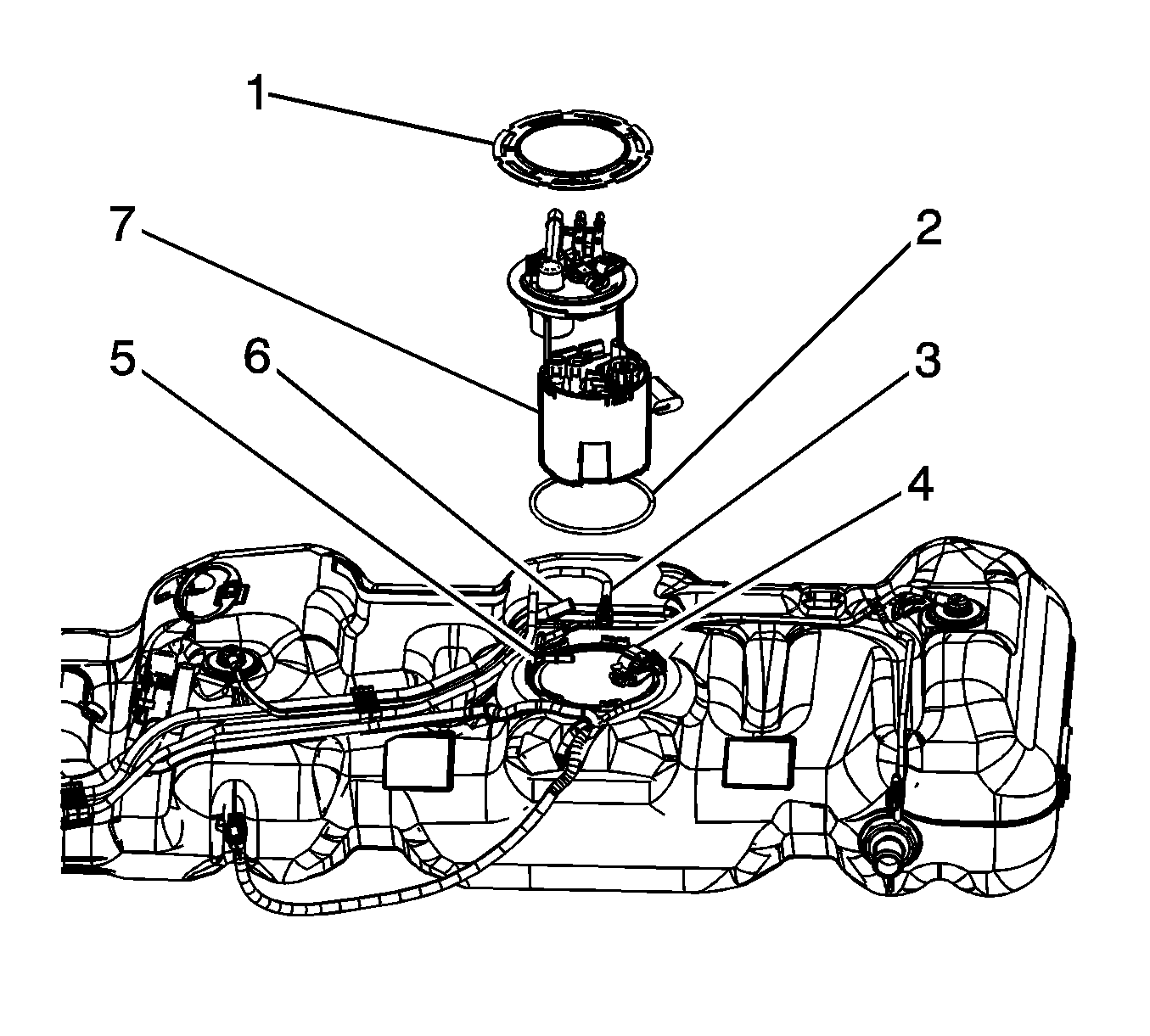 1
7
2
5
6
3
4