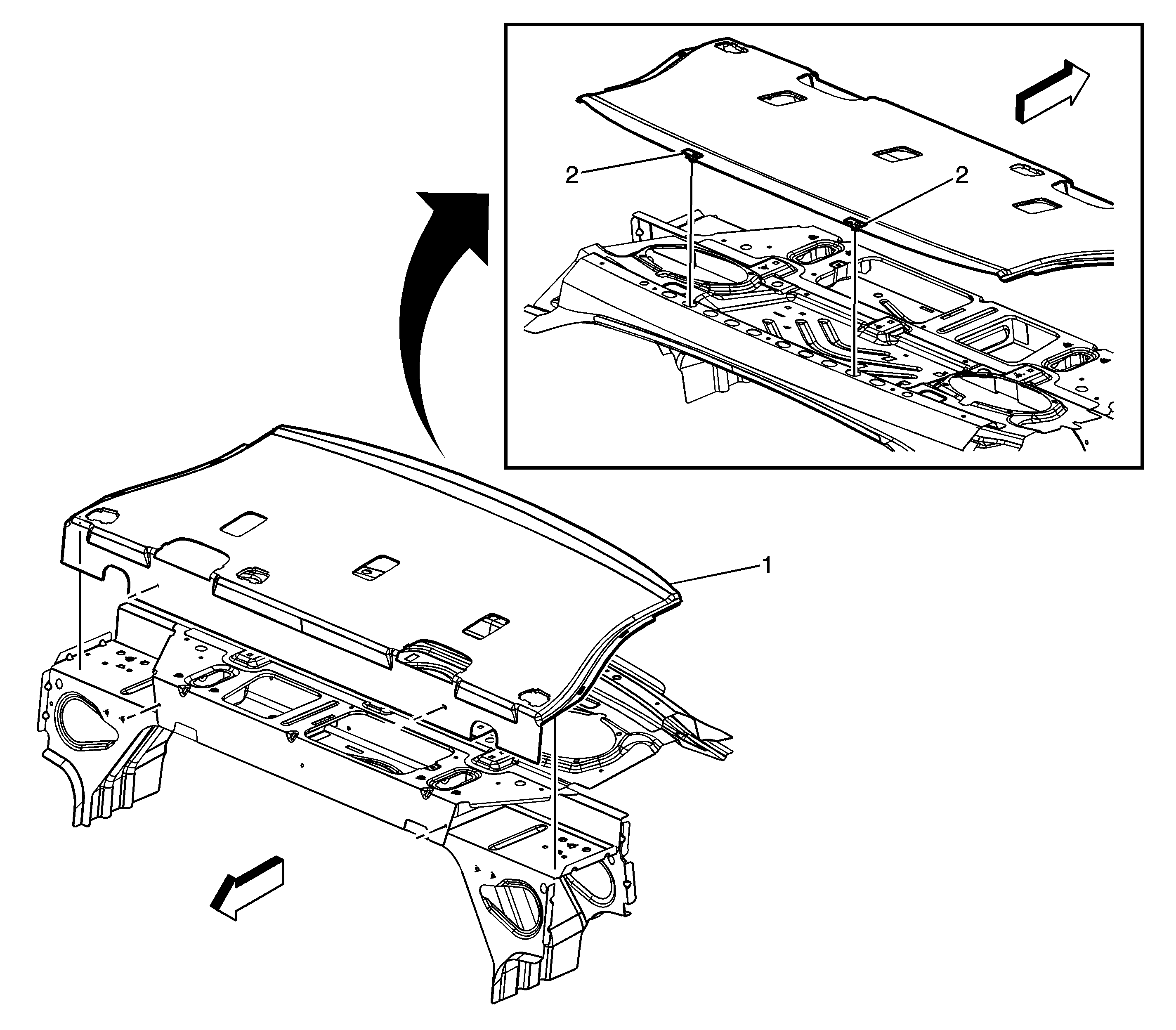 2
2
1