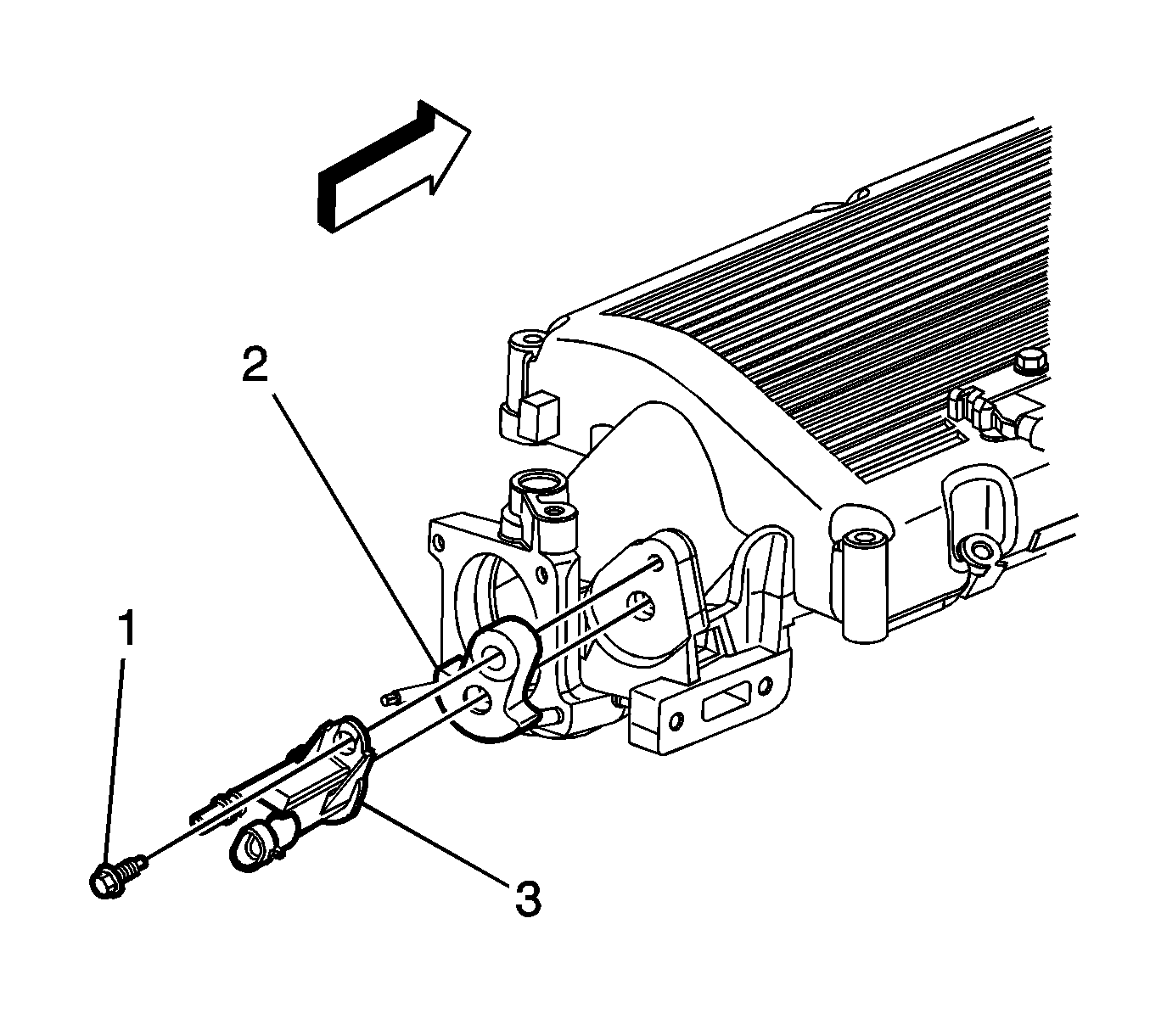 2

1

3