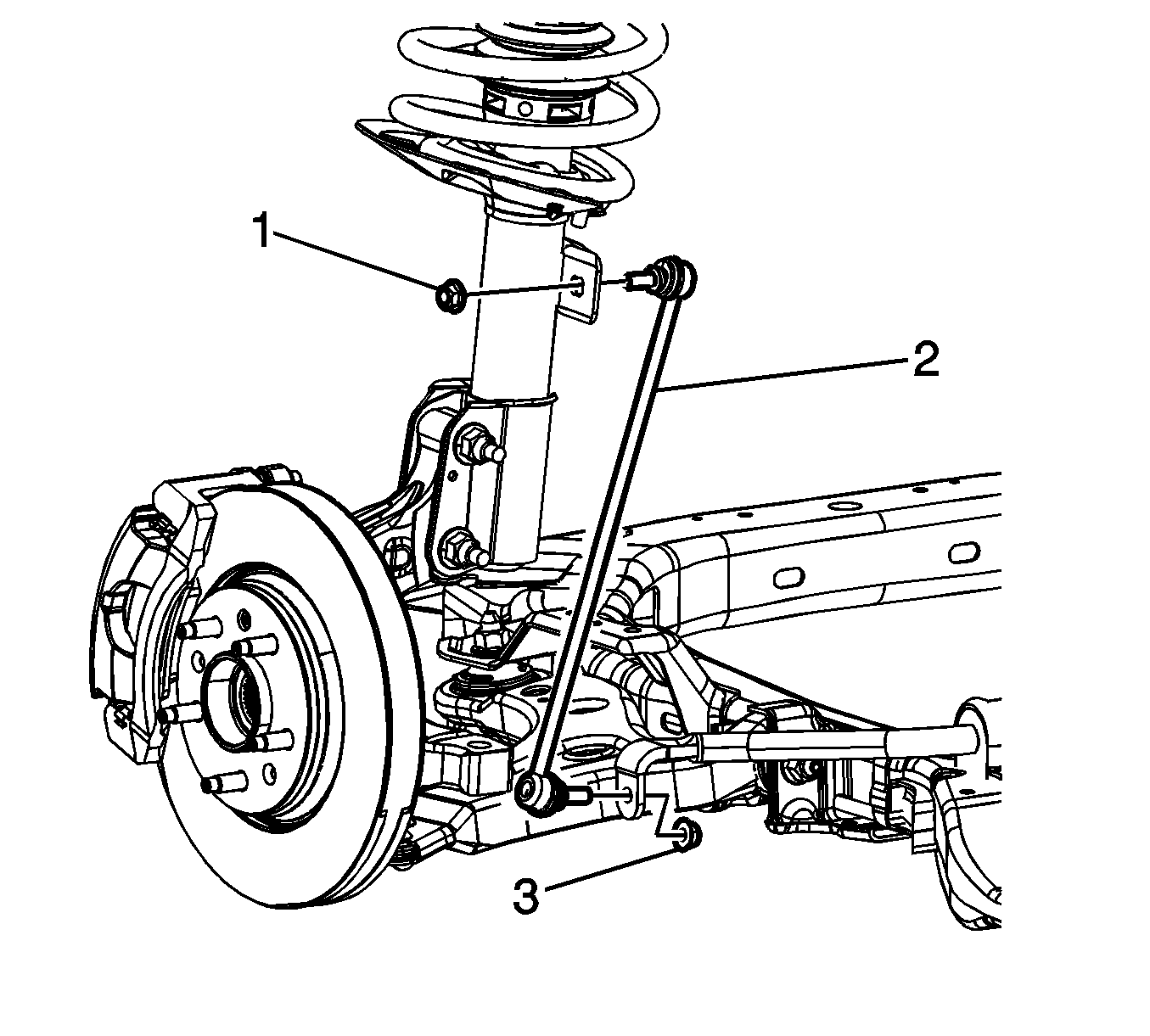 1
2
3