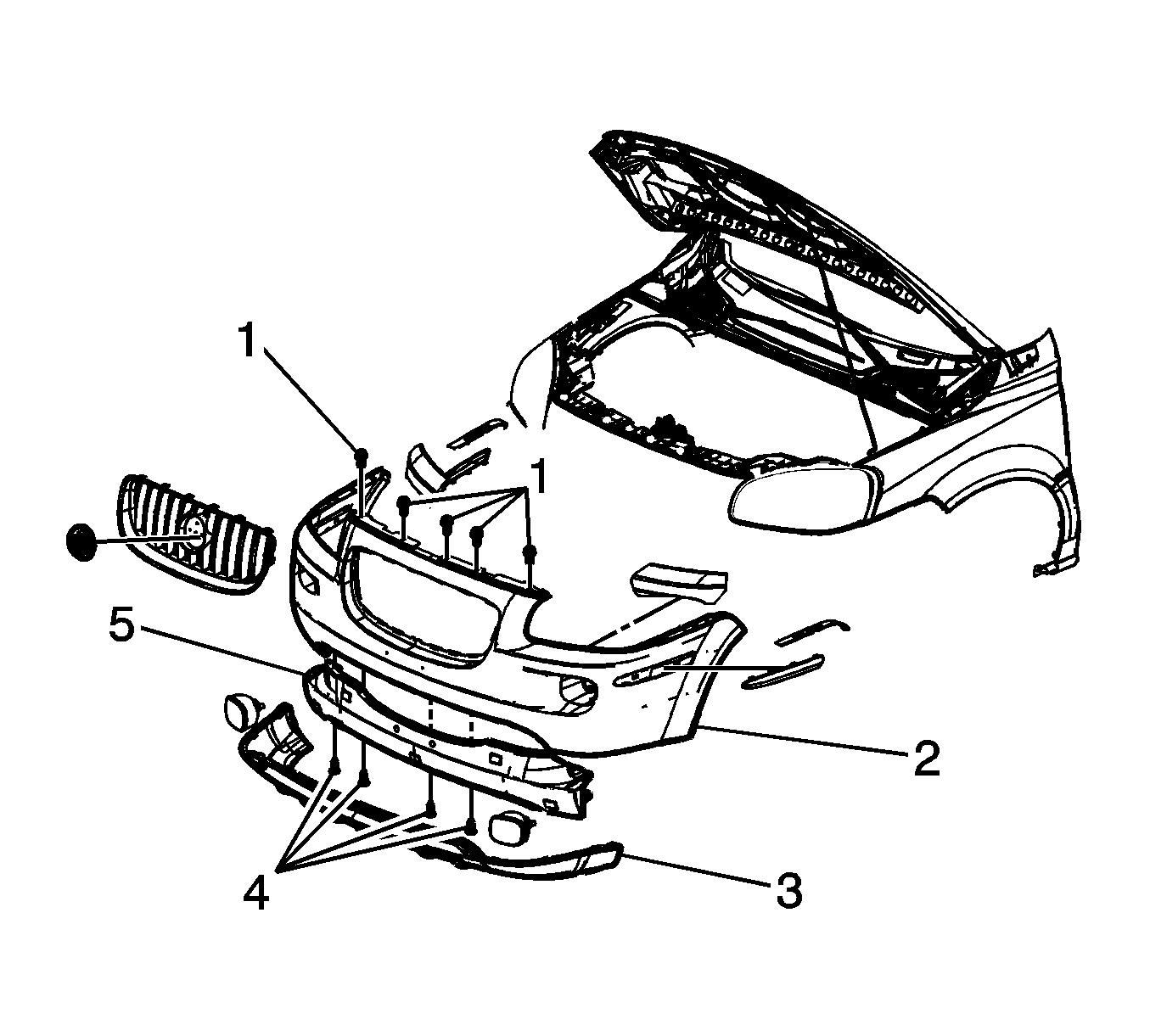 1
1
5
2
4
3