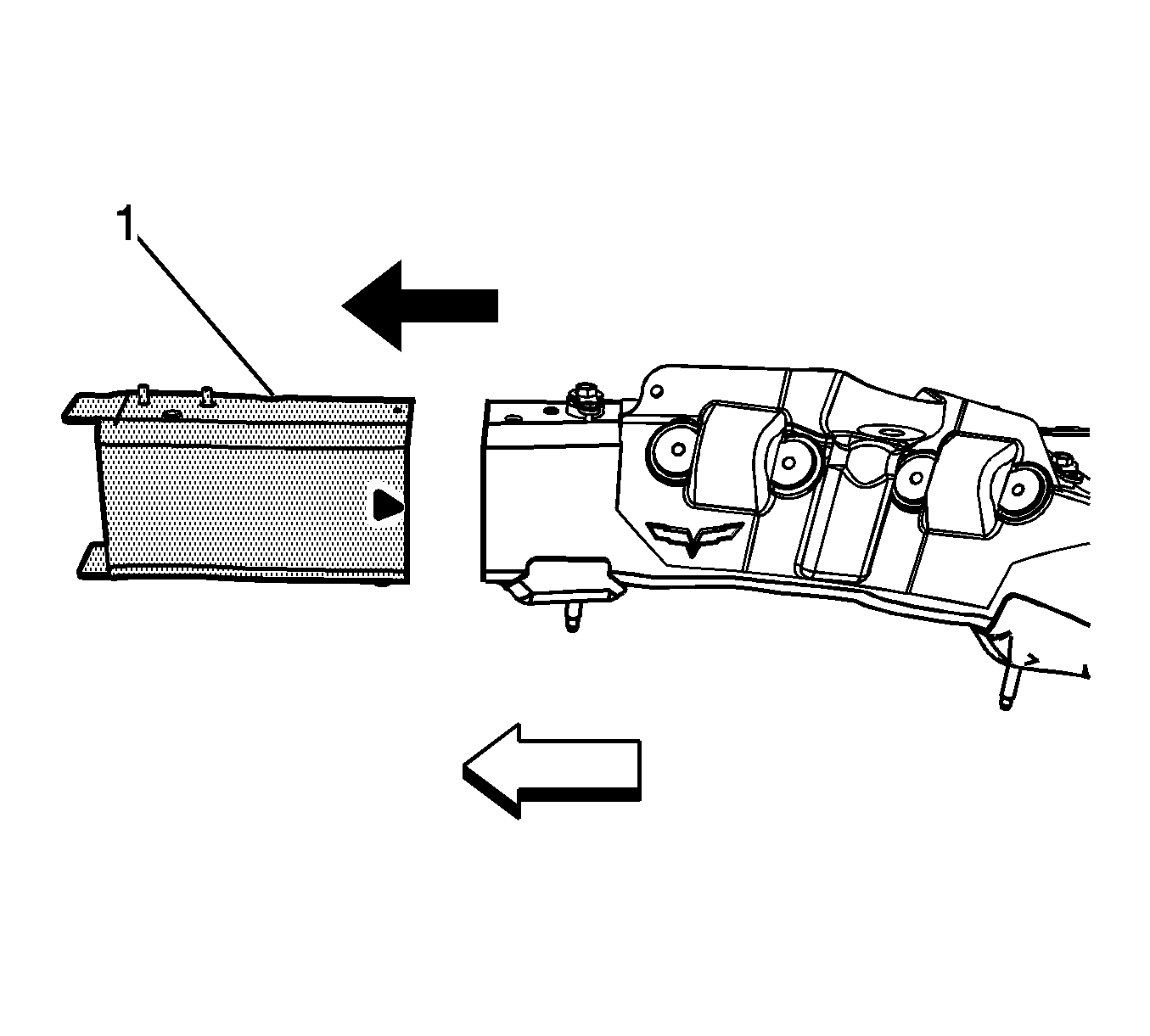 1