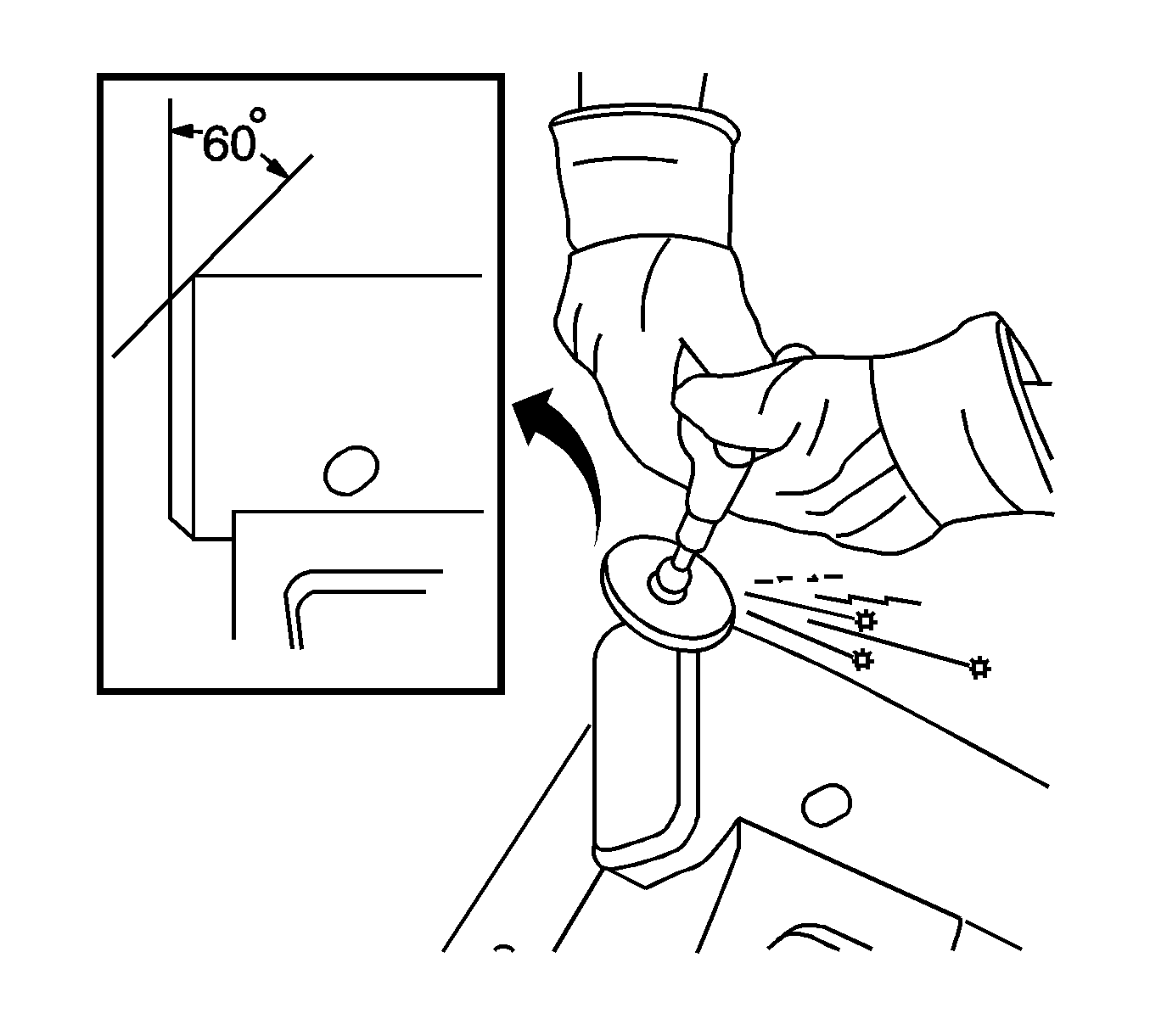 60°