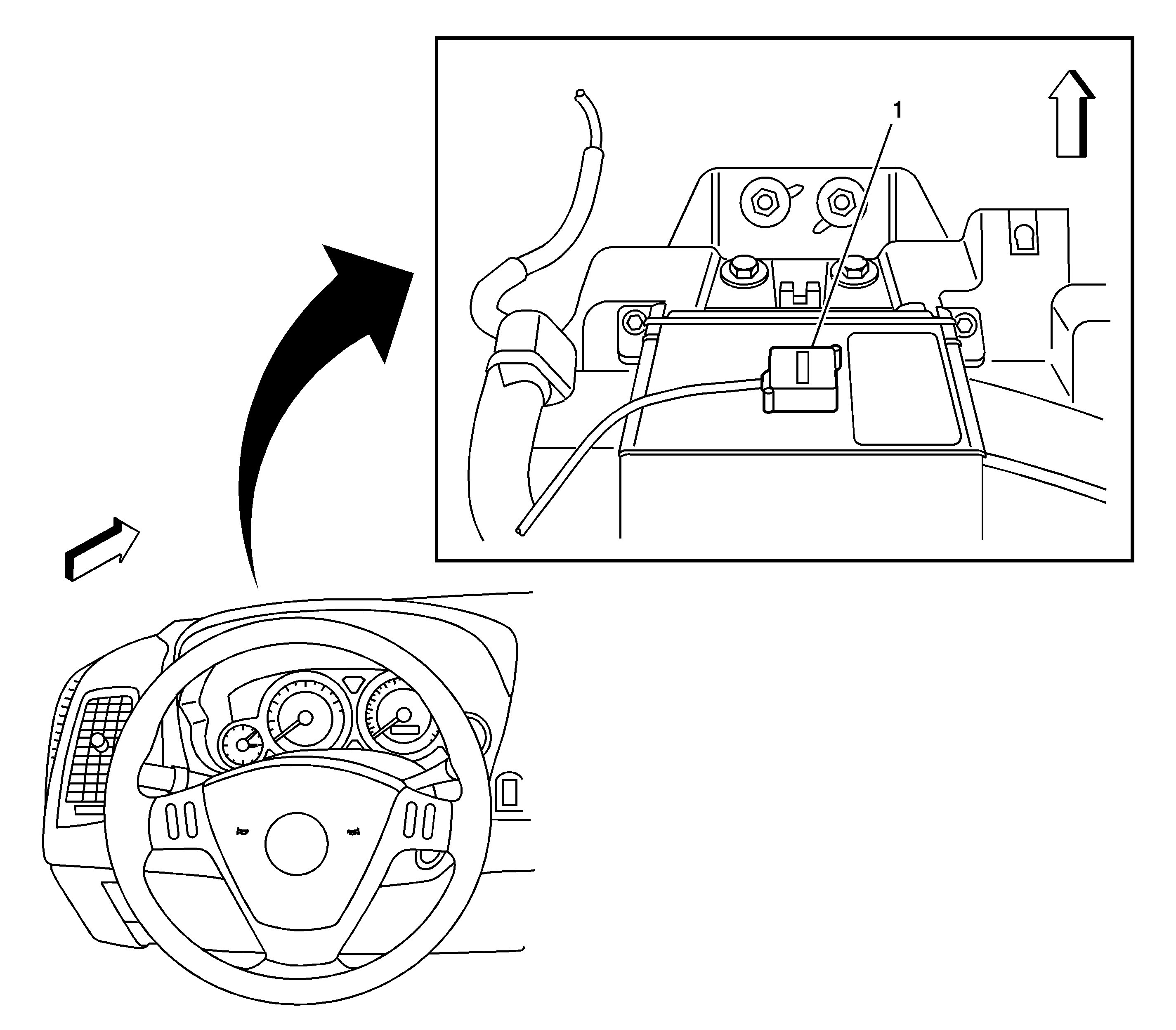 1