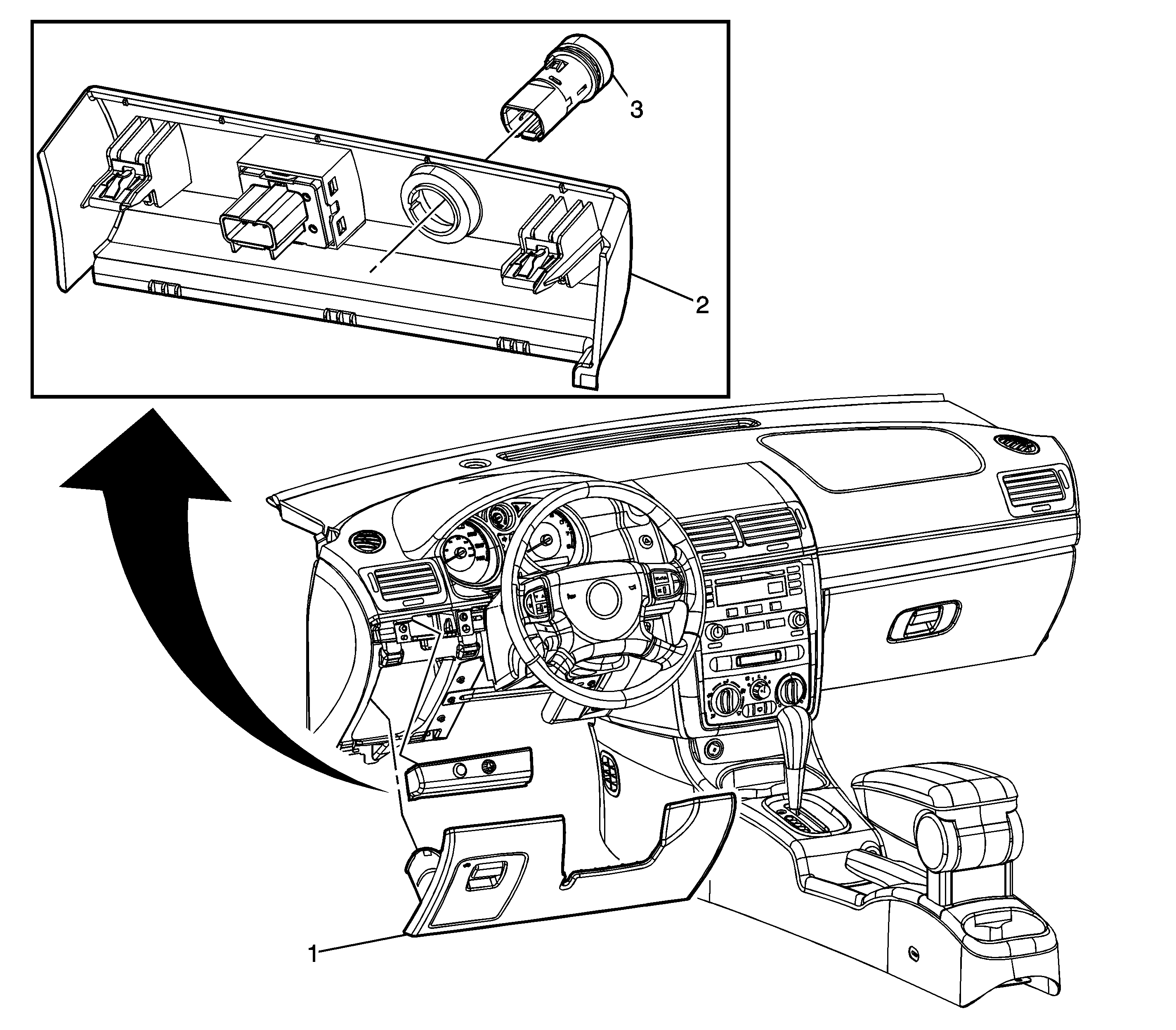 3
2
1