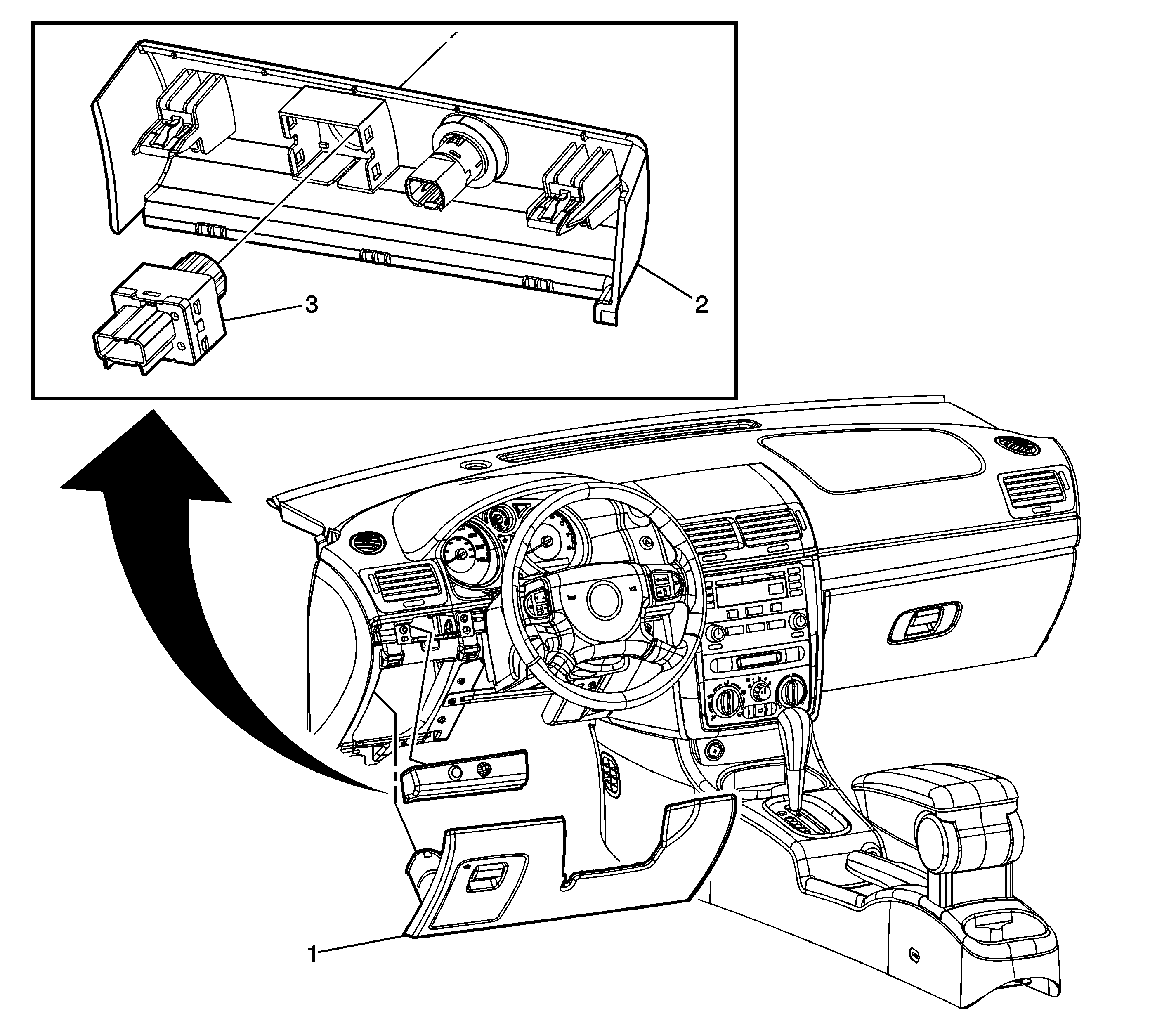 3

2

1