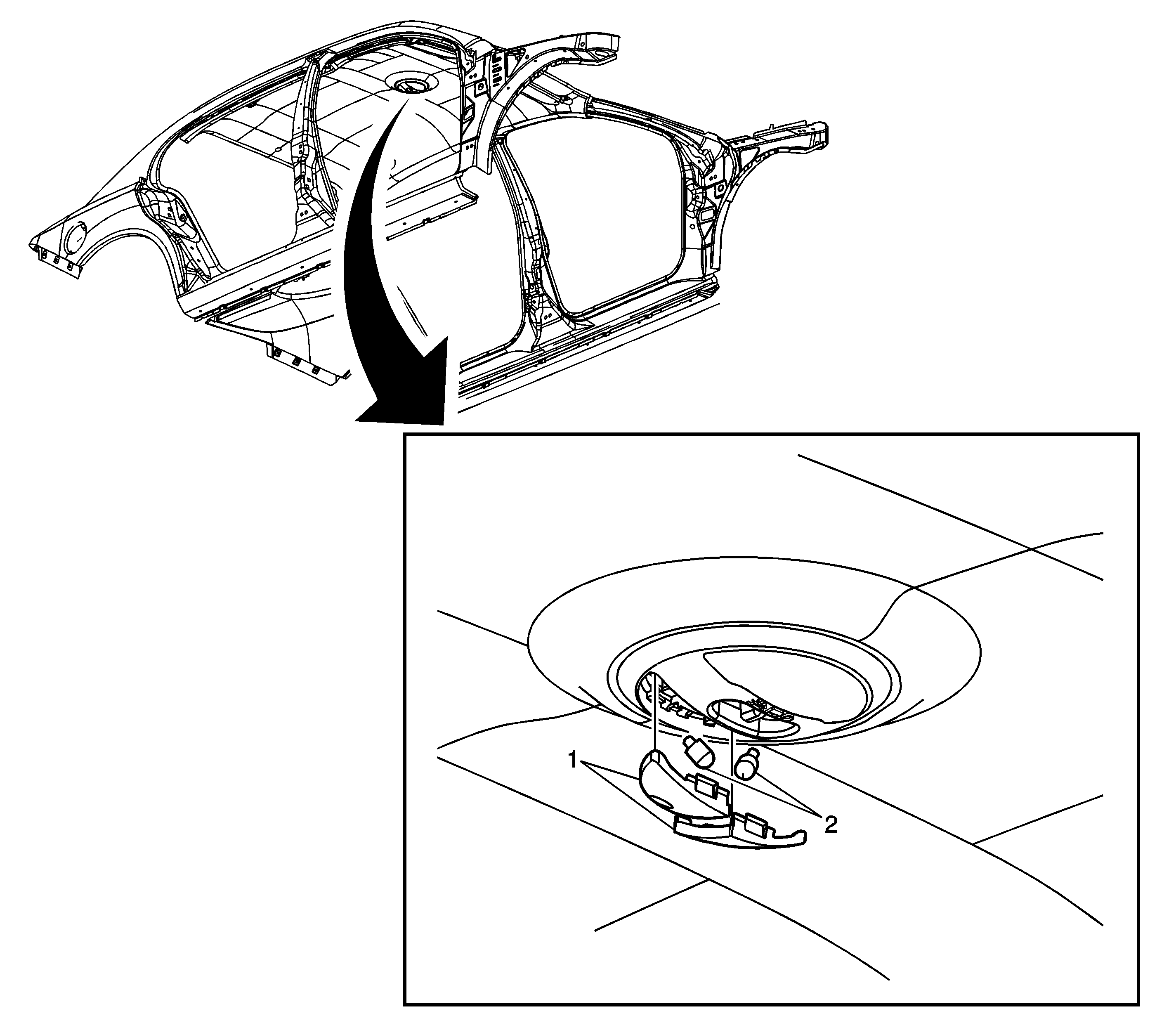 1
2