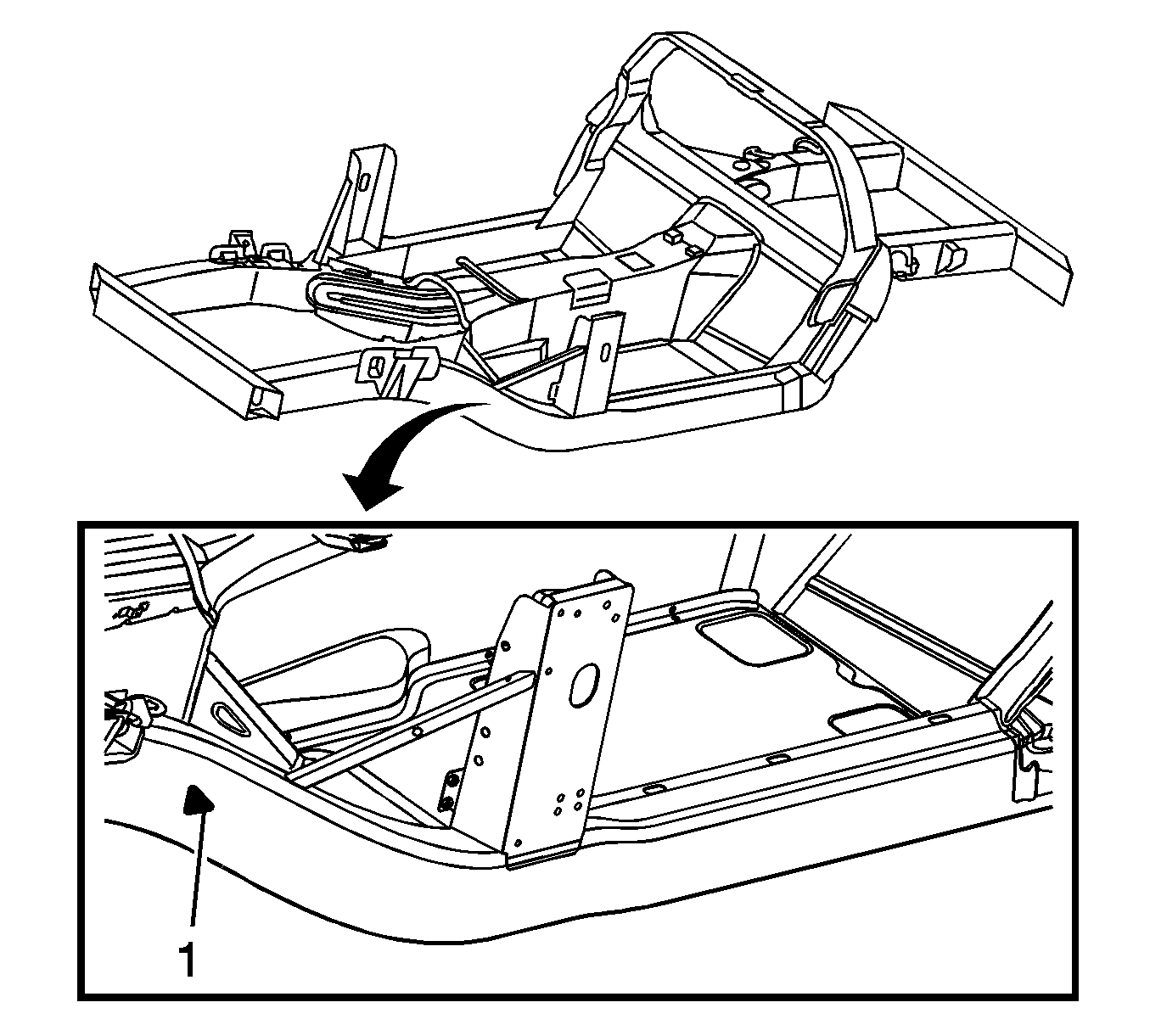 1