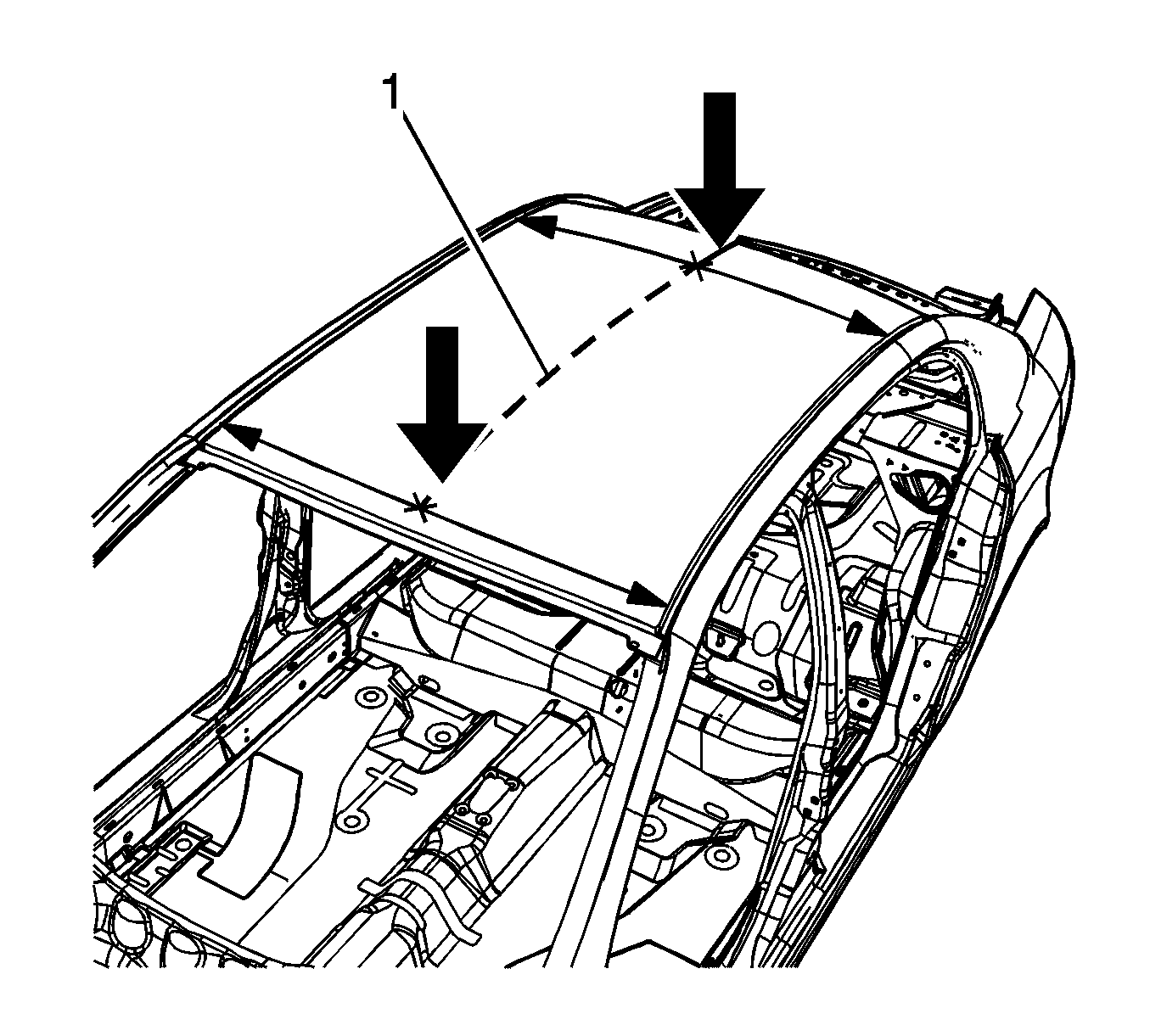 1