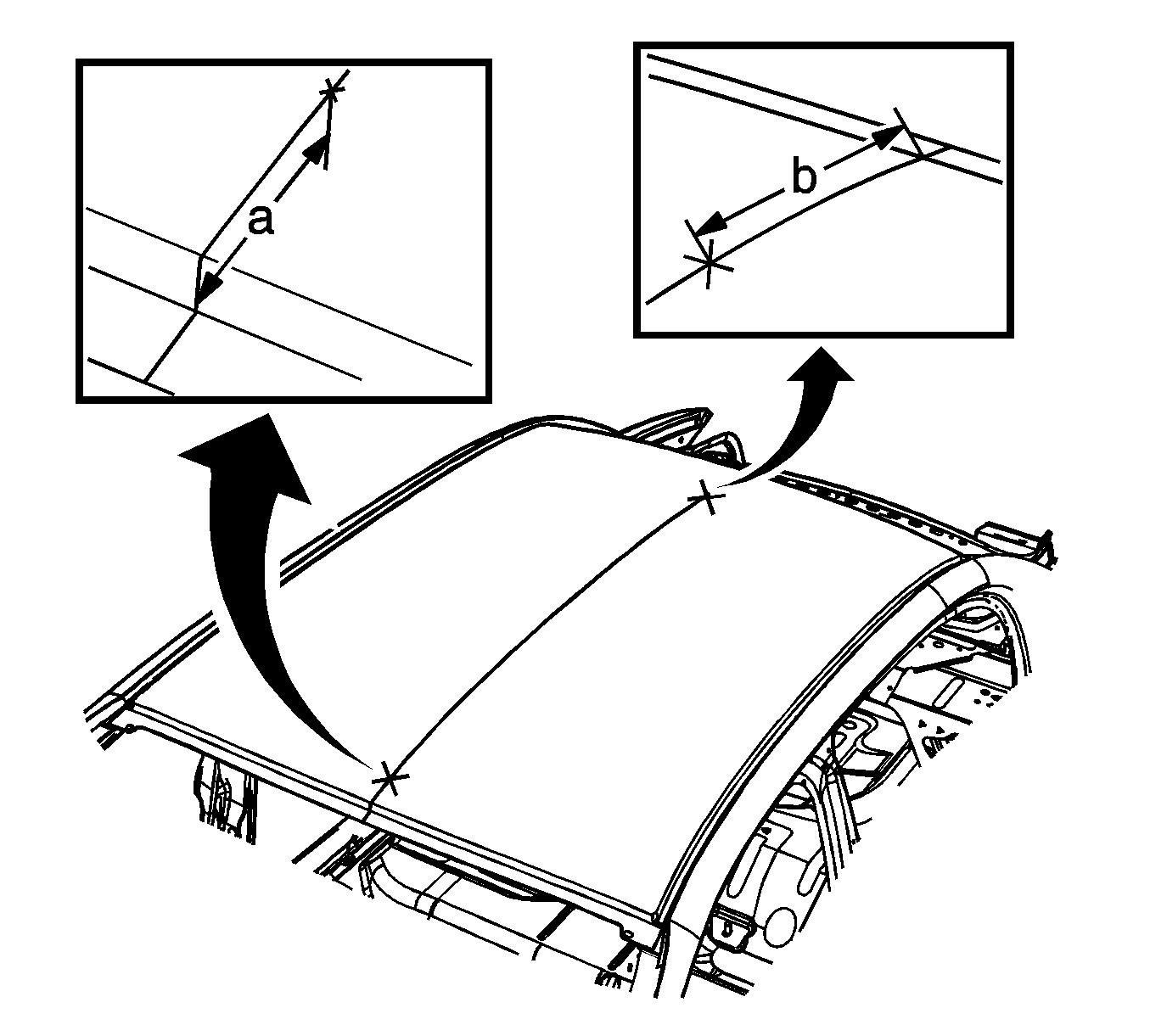 a

b