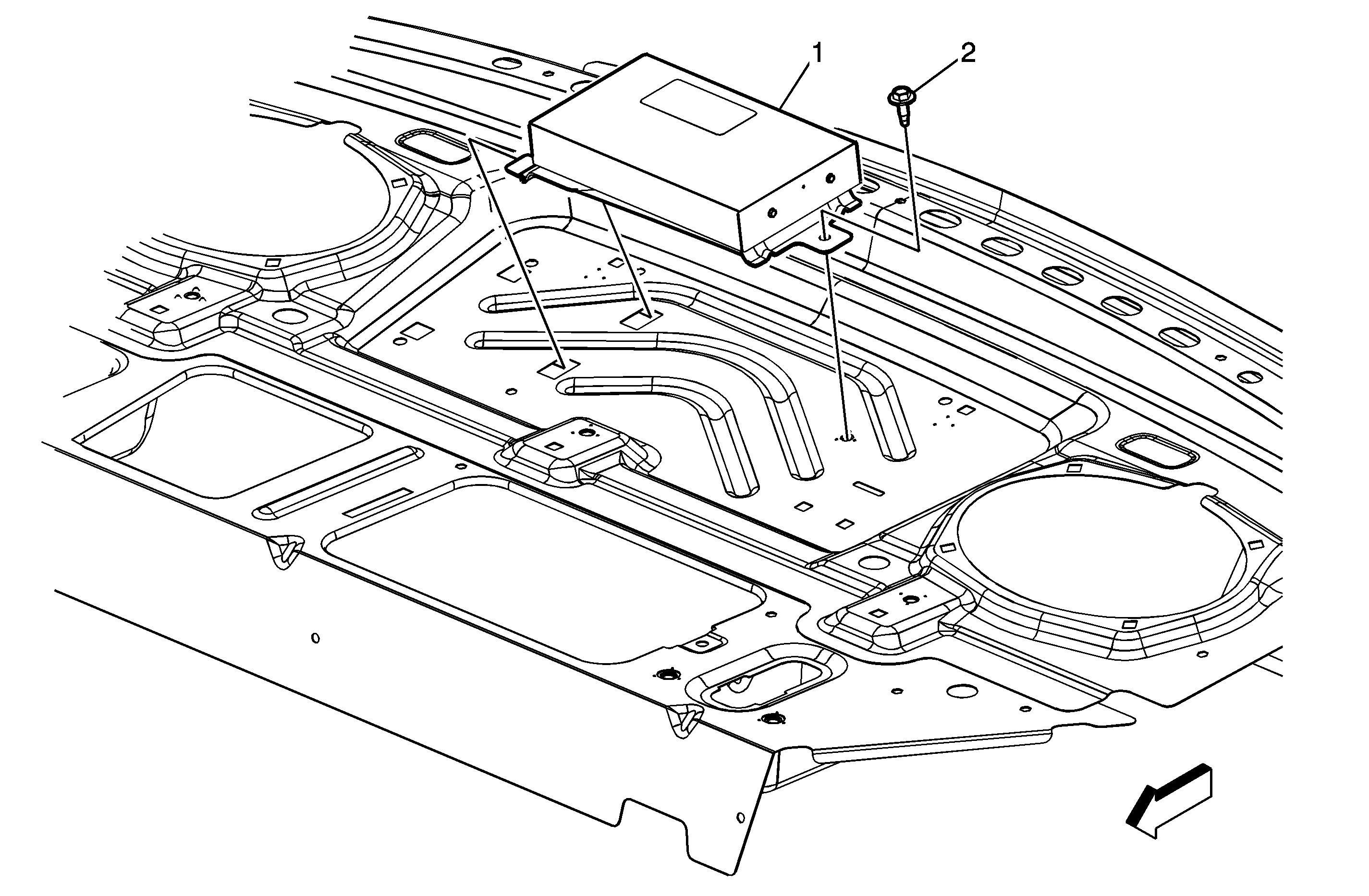 1
2