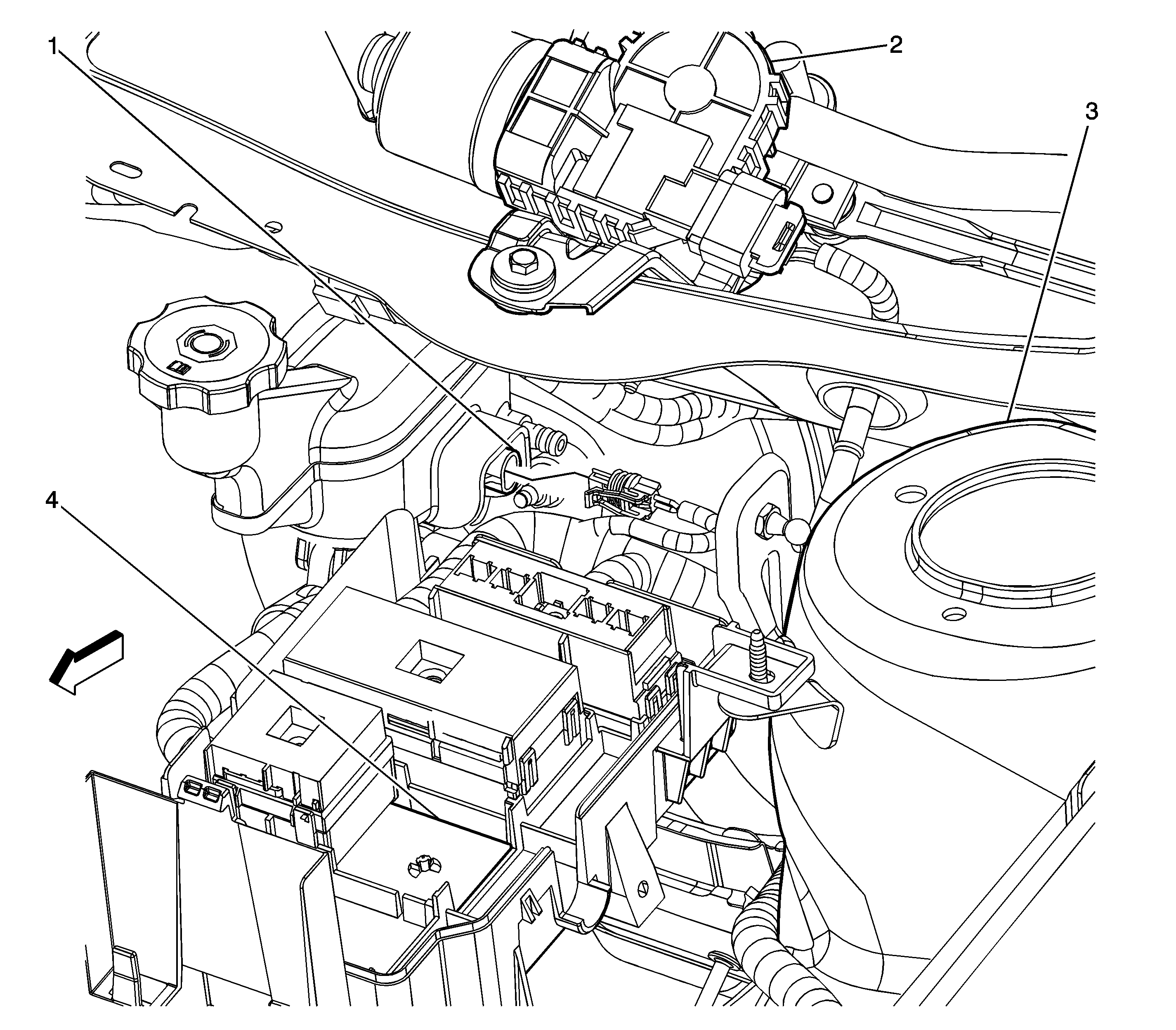 1
2
3
4