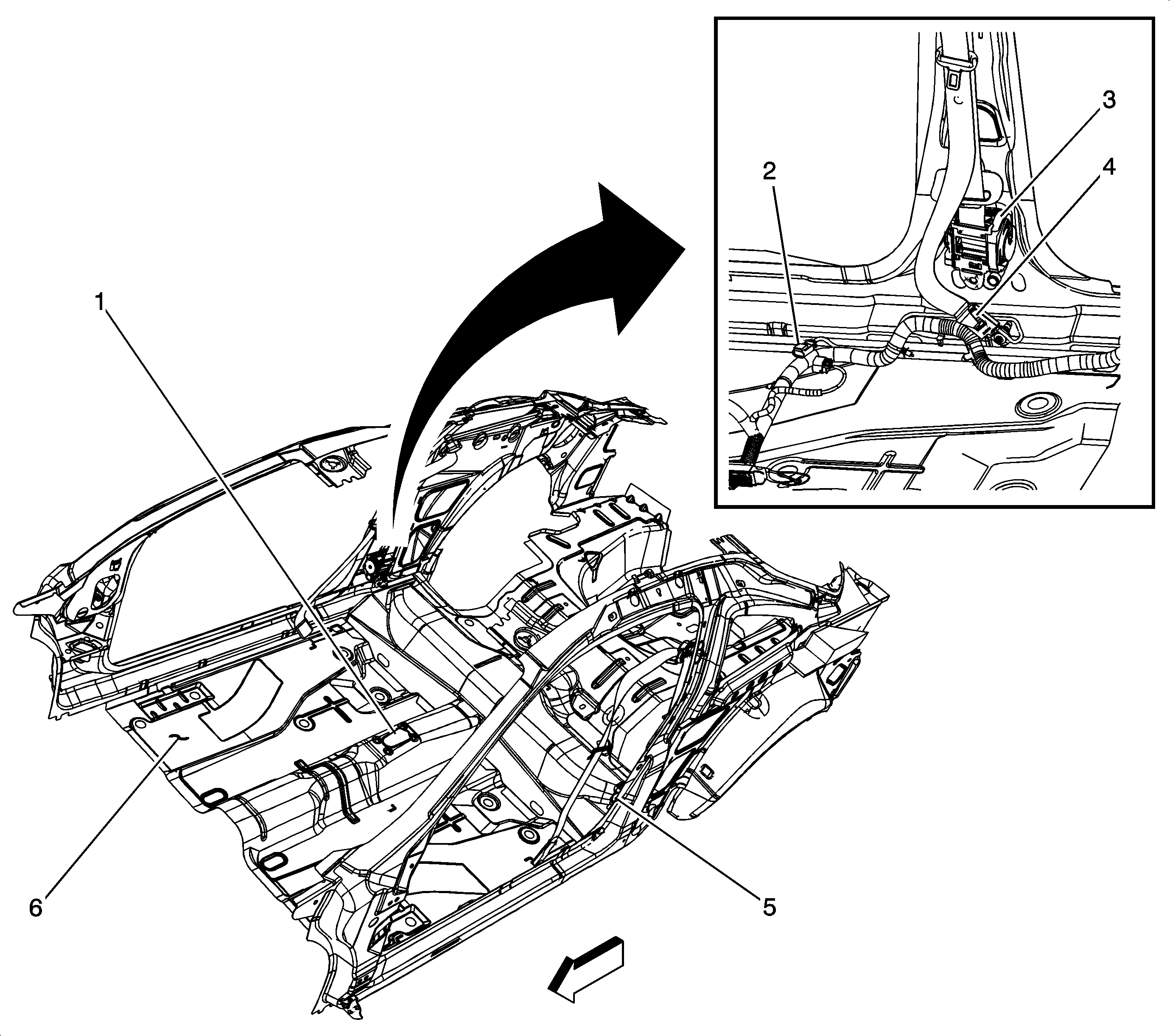 3
2
4
1
6
5