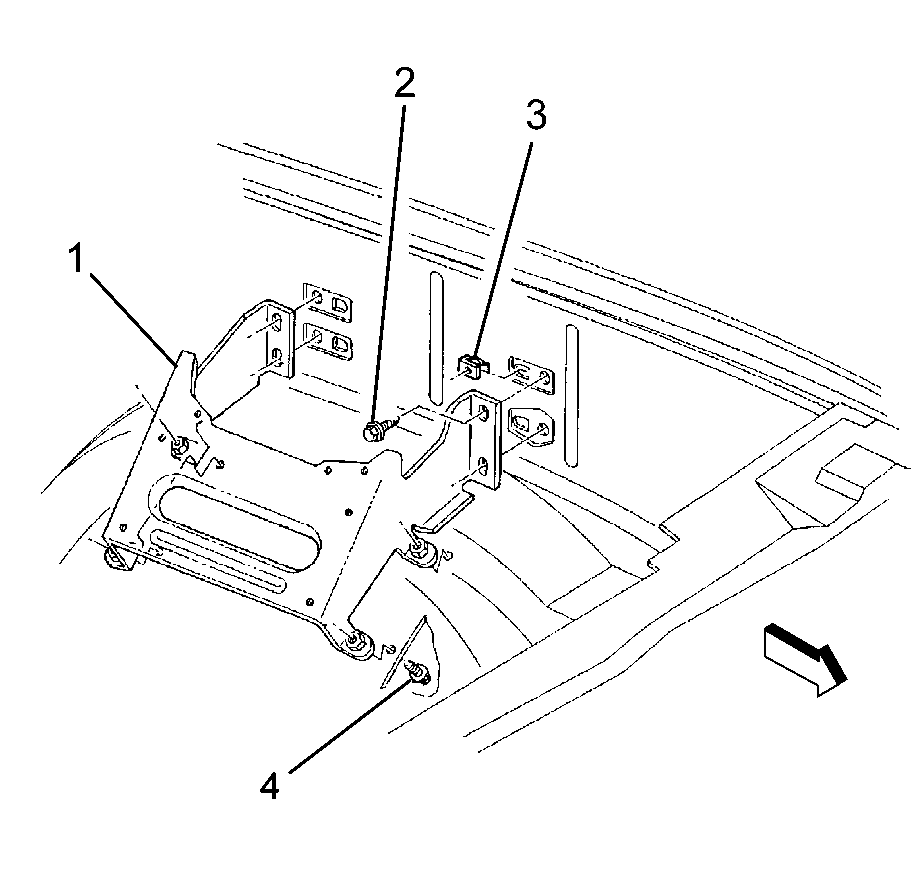 2
3
1
4