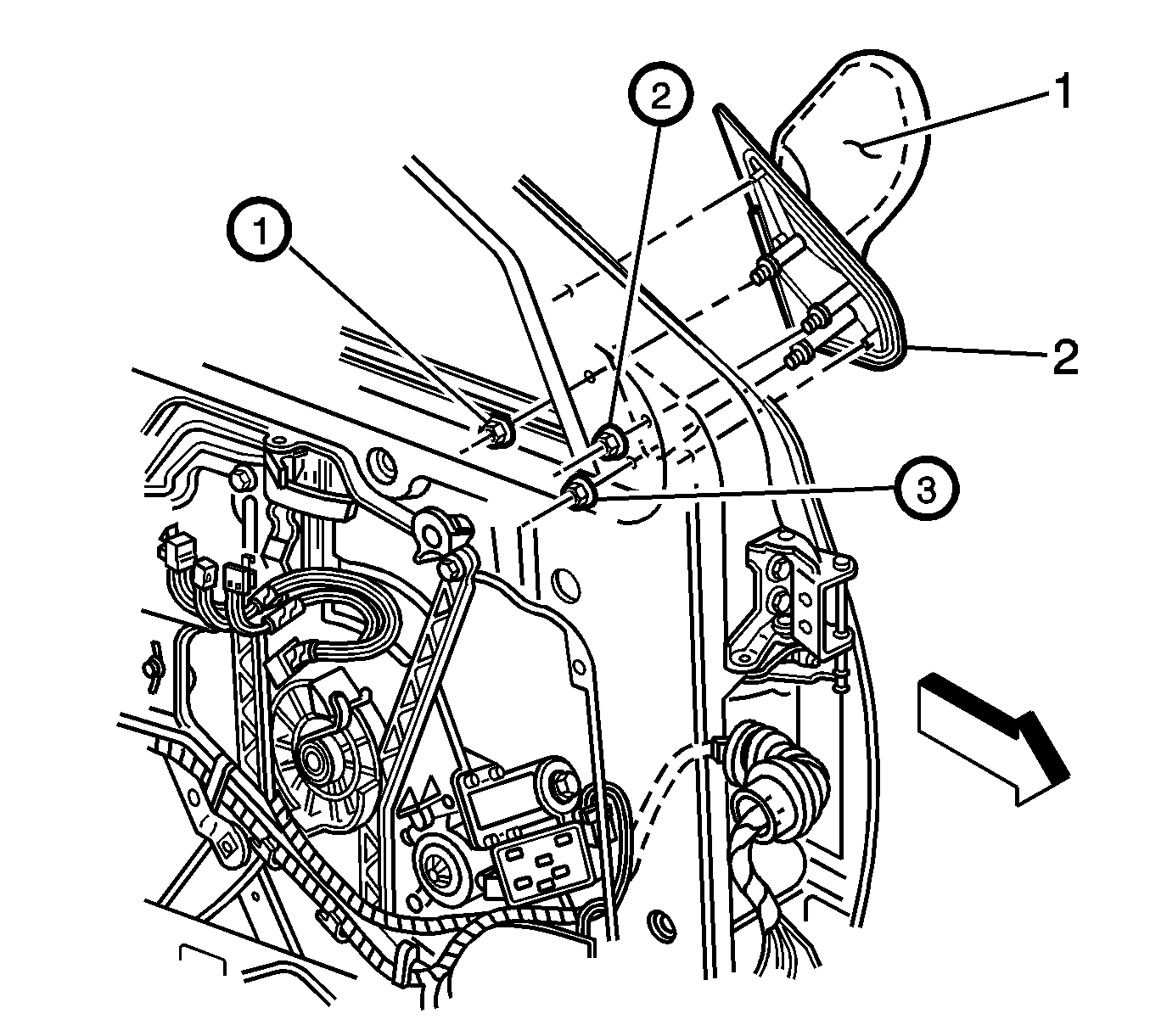 2
1
1
2
3